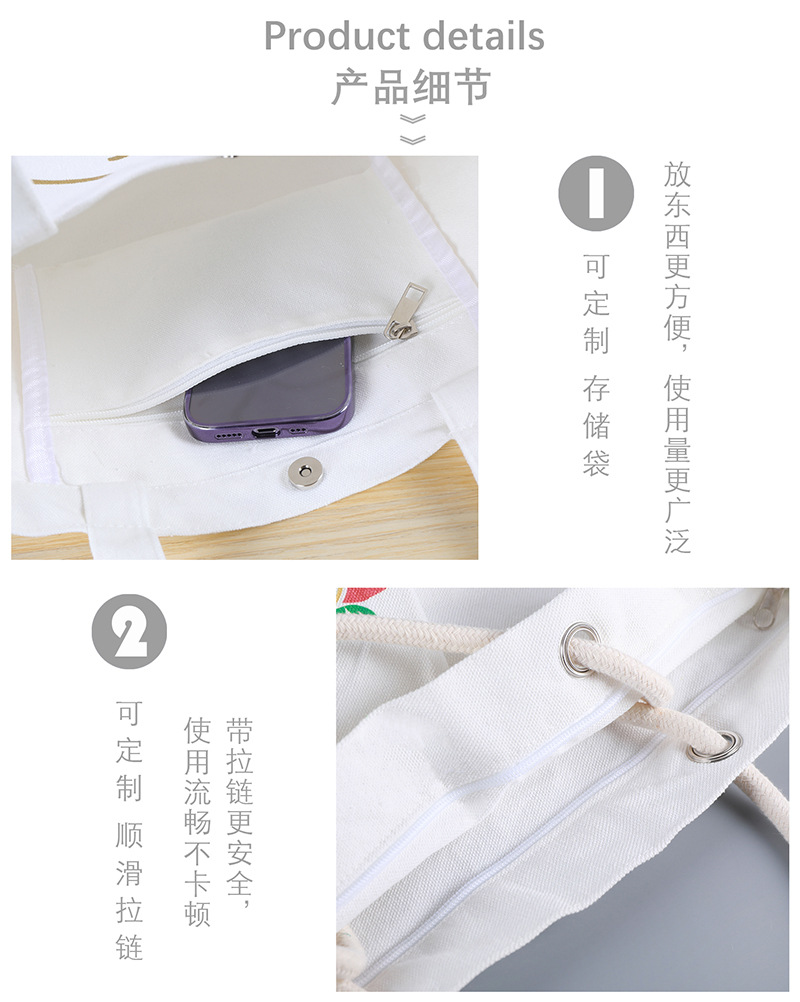 Product details
产品细节

1

可定制 存储袋

放东西更方便，使用量更广泛

2

可定制 顺滑拉链

带拉链更安全，使用流畅不卡顿