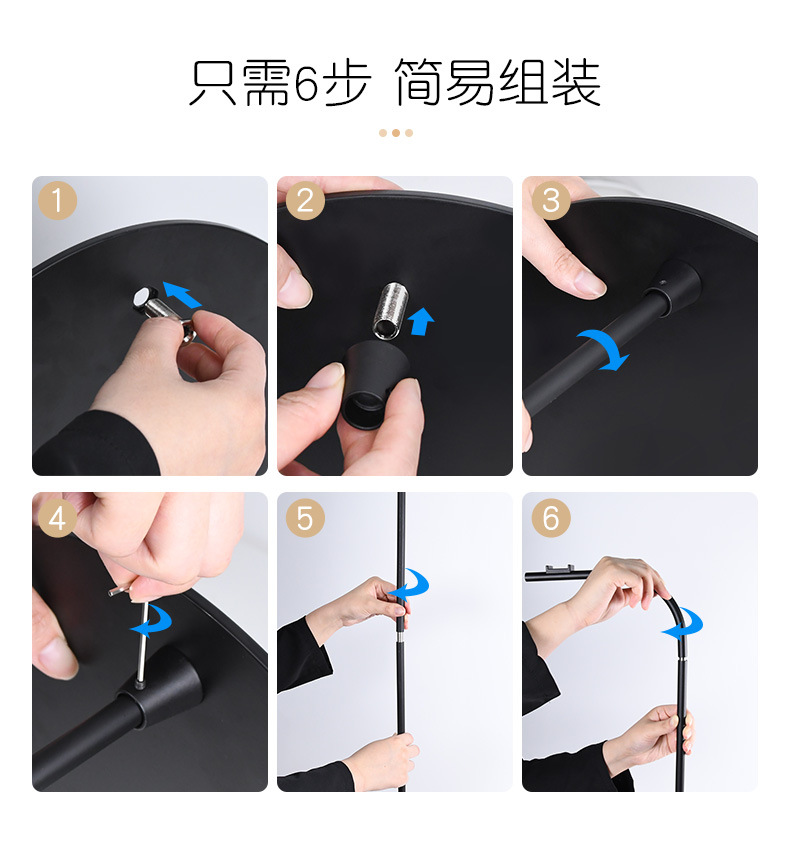 只需6步 简易组装

1

2

3

4

5

6