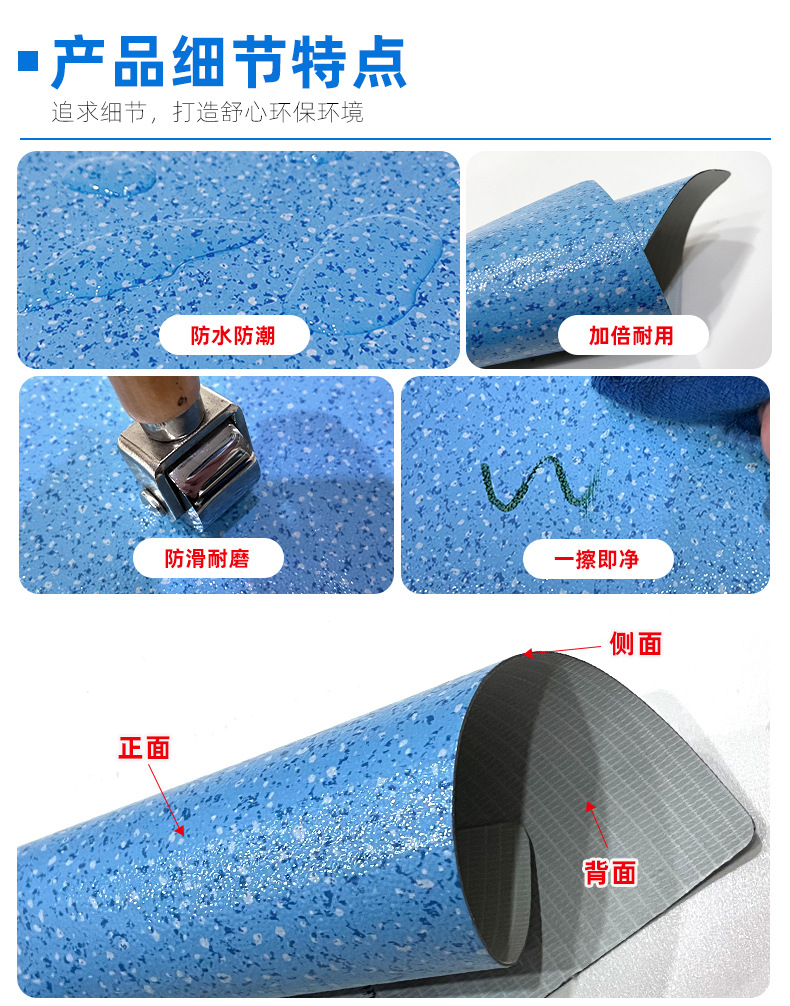 产品细节特点

追求细节，打造舒心环保环境

防水防潮

加倍耐用

防滑耐磨

一擦即净

侧面

正面

背面