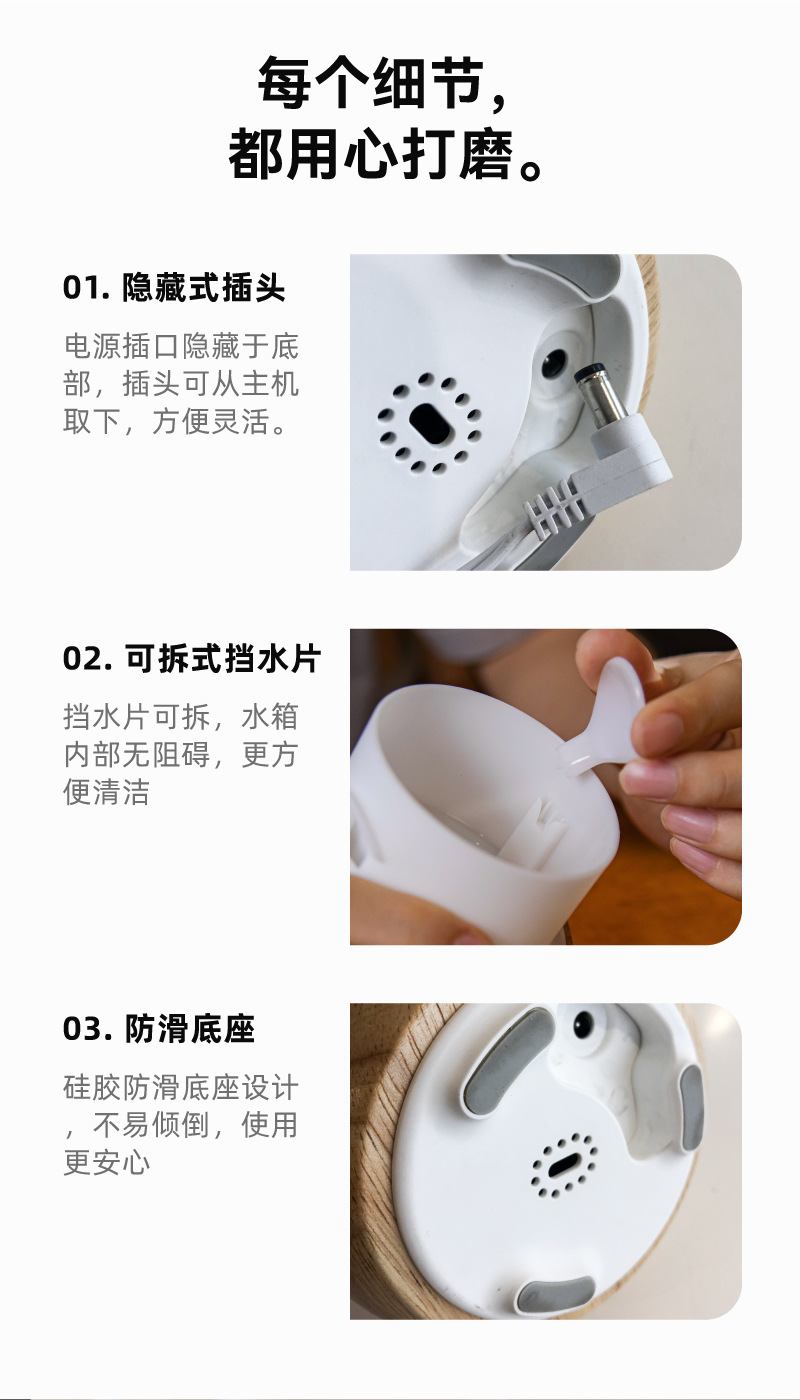 每个细节，
都用心打磨。

01. 隐藏式插头

电源插口隐藏于底部，插头可从主机取下，方便灵活。

02. 可拆式挡水片

挡水片可拆，水箱内部无阻碍，更方便清洁

03. 防滑底座

硅胶防滑底座设计，不易倾倒，使用更安心