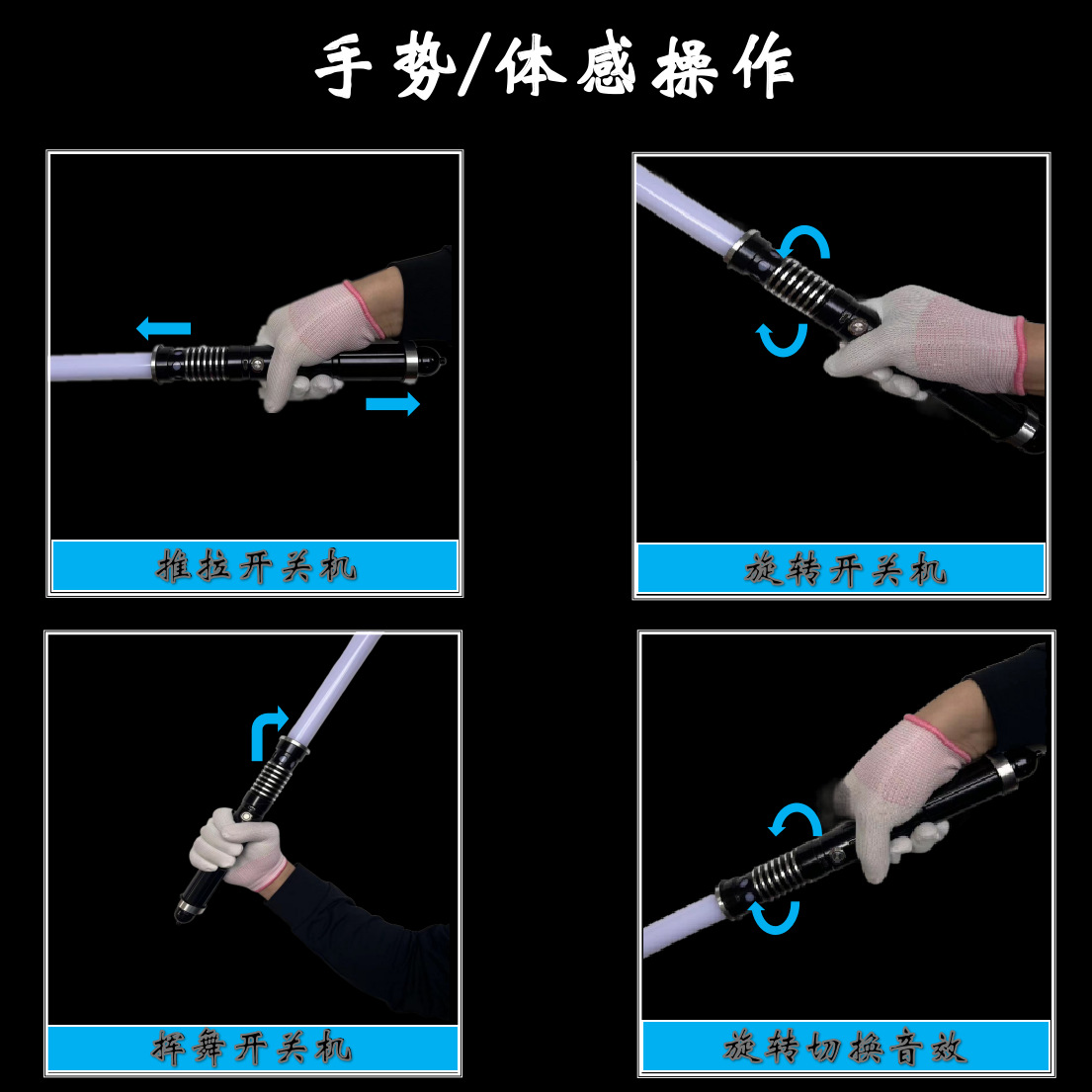 手势/体感操作

推拉开关机

旋转开关机

挥舞开关机

旋转切换音效