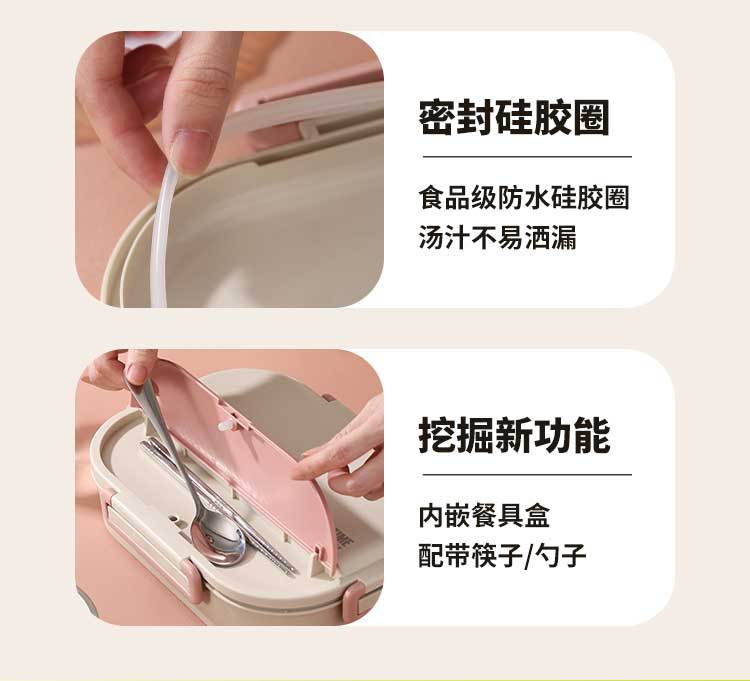 密封硅胶圈

食品级防水硅胶圈
汤汁不易洒漏

挖掘新功能

内嵌餐具盒
配带筷子/勺子