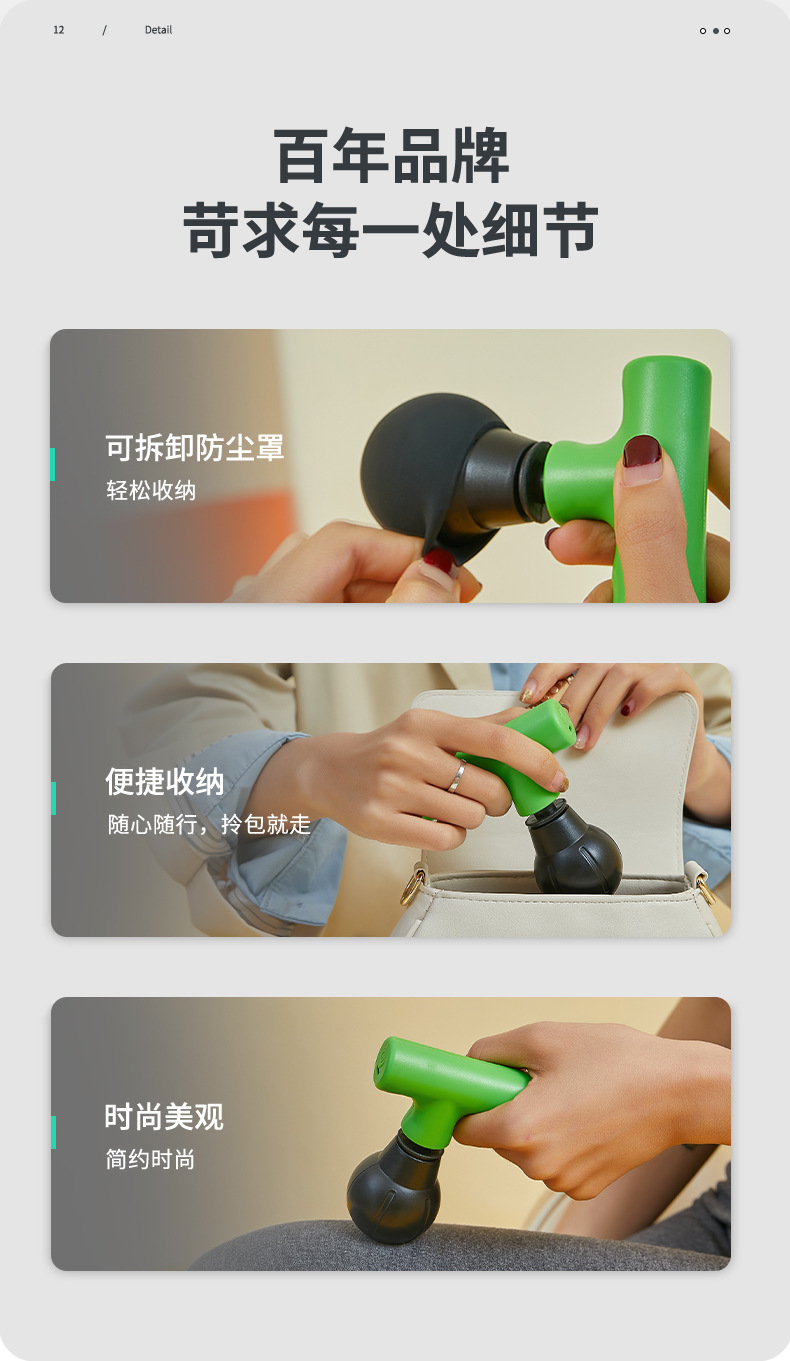 12 / Detail

百年品牌
苛求每一处细节

可拆卸防尘罩
轻松收纳

便捷收纳
随心随行，拎包就走

时尚美观
简约时尚