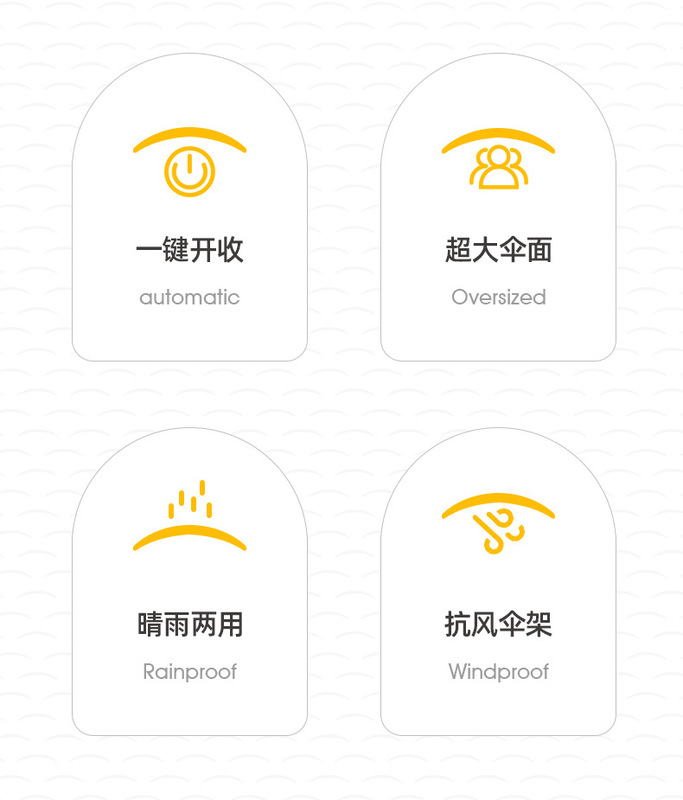 一键开收

automatic

超大伞面

Oversized

晴雨两用

Rainproof

抗风伞架

Windproof