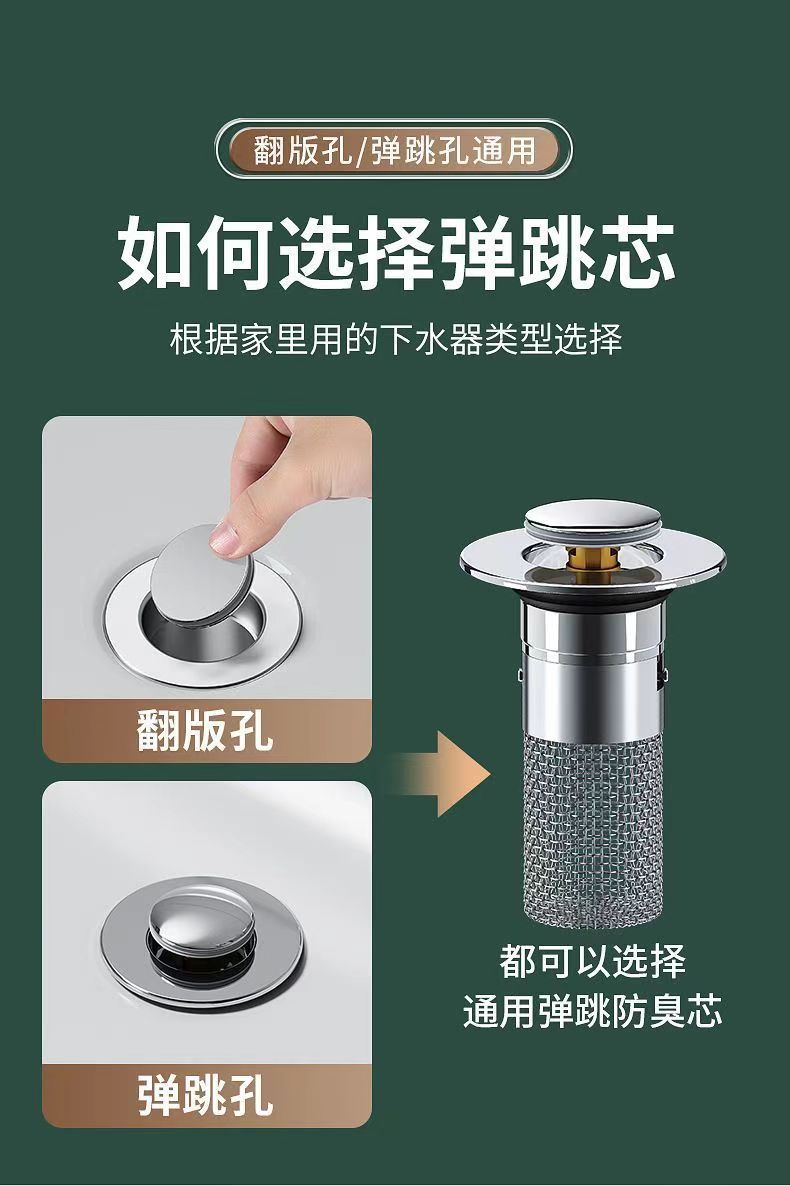 翻版孔/弹跳孔通用

如何选择弹跳芯

根据家里用的下水器类型选择

翻版孔

弹跳孔

都可以选择
通用弹跳防臭芯