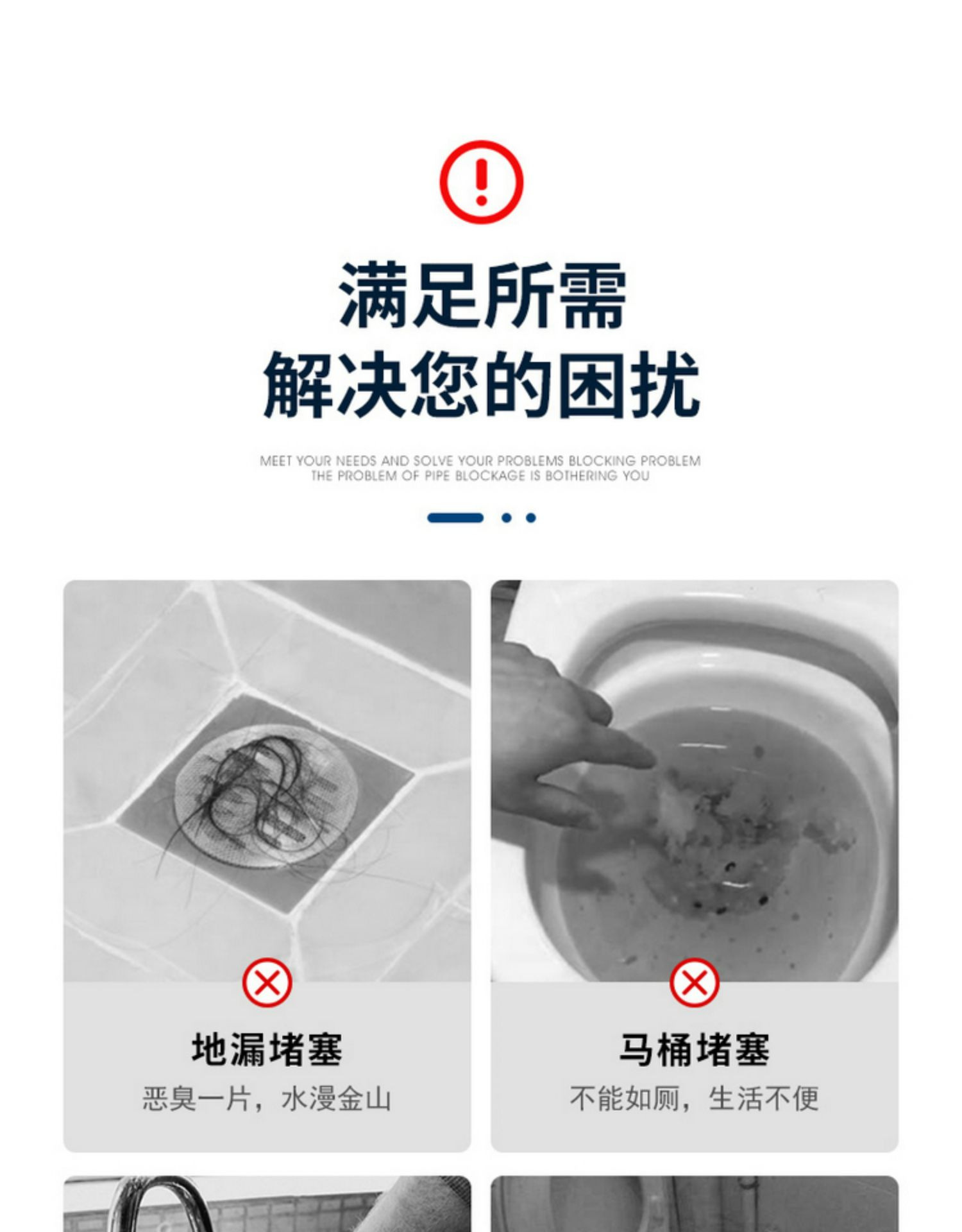 满足所需
解决您的困扰

MEET YOUR NEEDS AND SOLVE YOUR PROBLEMS BLOCKING PROBLEM
THE PROBLEM OF PIPE BLOCKAGE IS BOTHERING YOU

地漏堵塞
恶臭一片，水漫金山

马桶堵塞
不能如厕，生活不便