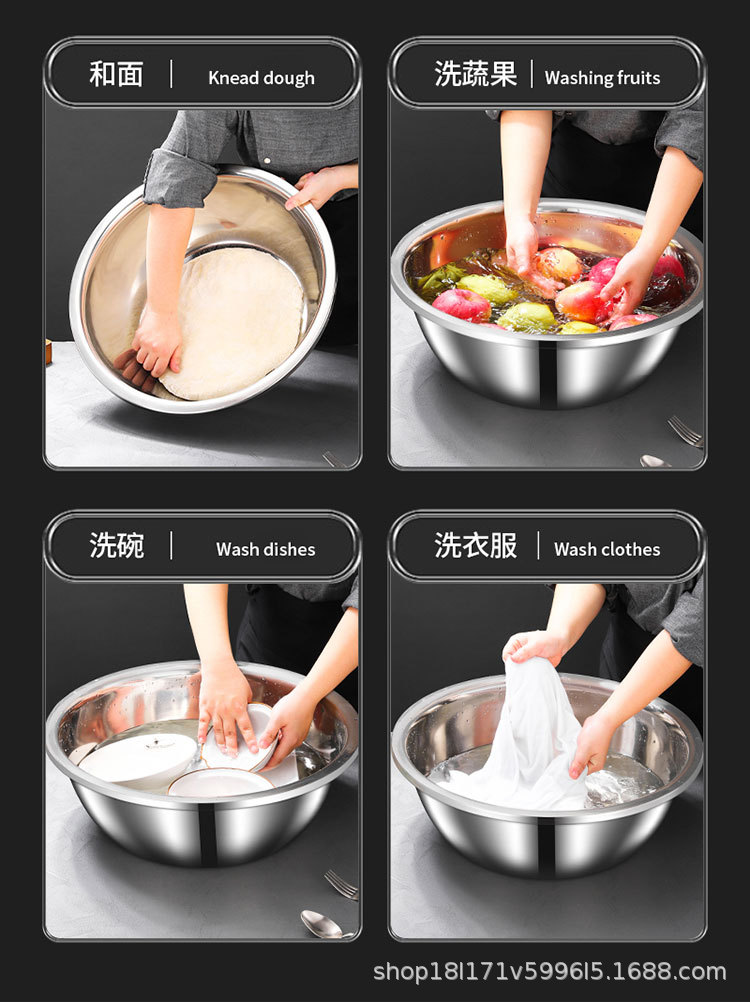 和面 | Knead dough

洗蔬果 | Washing fruits

洗碗 | Wash dishes

洗衣服 | Wash clothes

shop18l171v5996l5.1688.com