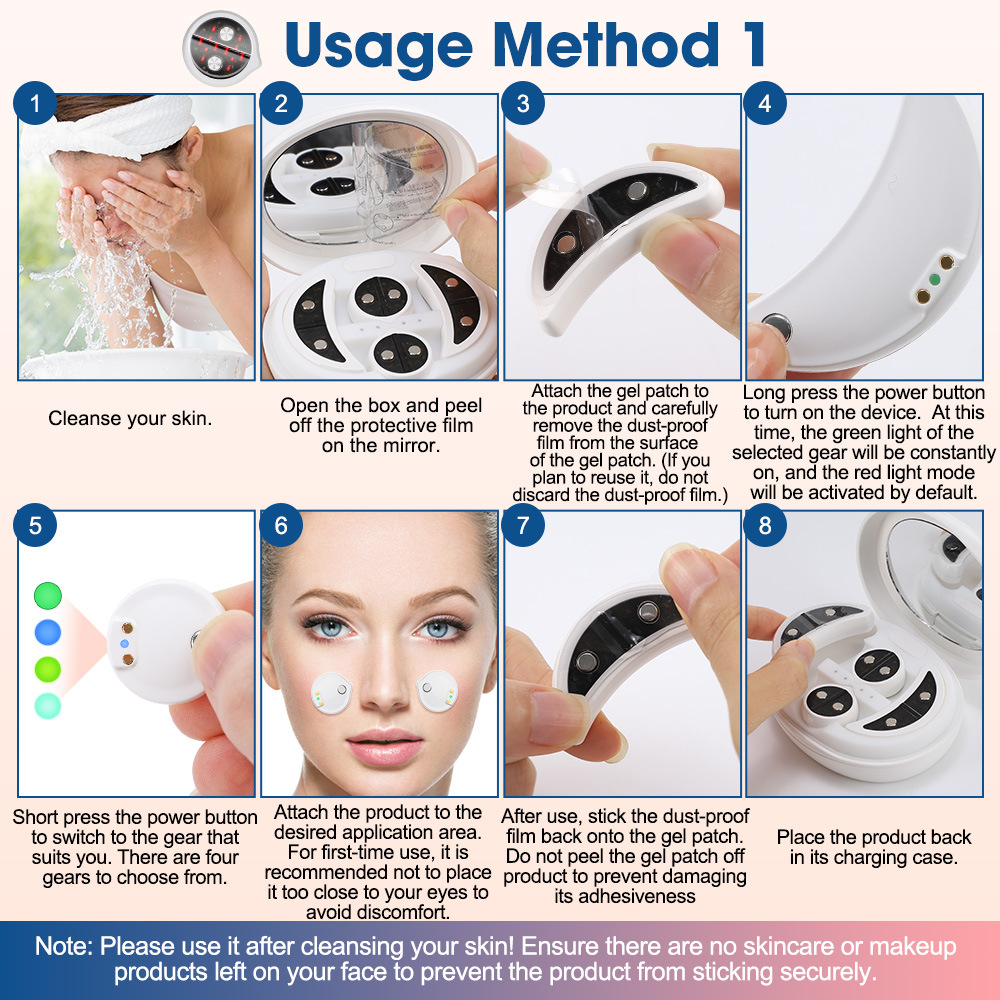 Usage Method 1

1

Cleanse your skin.

2

Open the box and peel off the protective film on the mirror.

3

Attach the gel patch to the product and carefully remove the dust-proof film from the surface of the gel patch. (If you plan to reuse it, do not discard the dust-proof film.)

4

Long press the power button to turn on the device. At this time, the green light of the selected gear will be constantly on, and the red light mode will be activated by default.

5

Short press the power button to switch to the gear that suits you. There are four gears to choose from.

6

Attach the product to the desired application area. For first-time use, it is recommended not to place it too close to your eyes to avoid discomfort.

7

After use, stick the dust-proof film back onto the gel patch. Do not peel the gel patch off product to prevent damaging its adhesiveness

8

Place the product back in its charging case.

Note: Please use it after cleansing your skin! Ensure there are no skincare or makeup products left on your face to prevent the product from sticking securely.