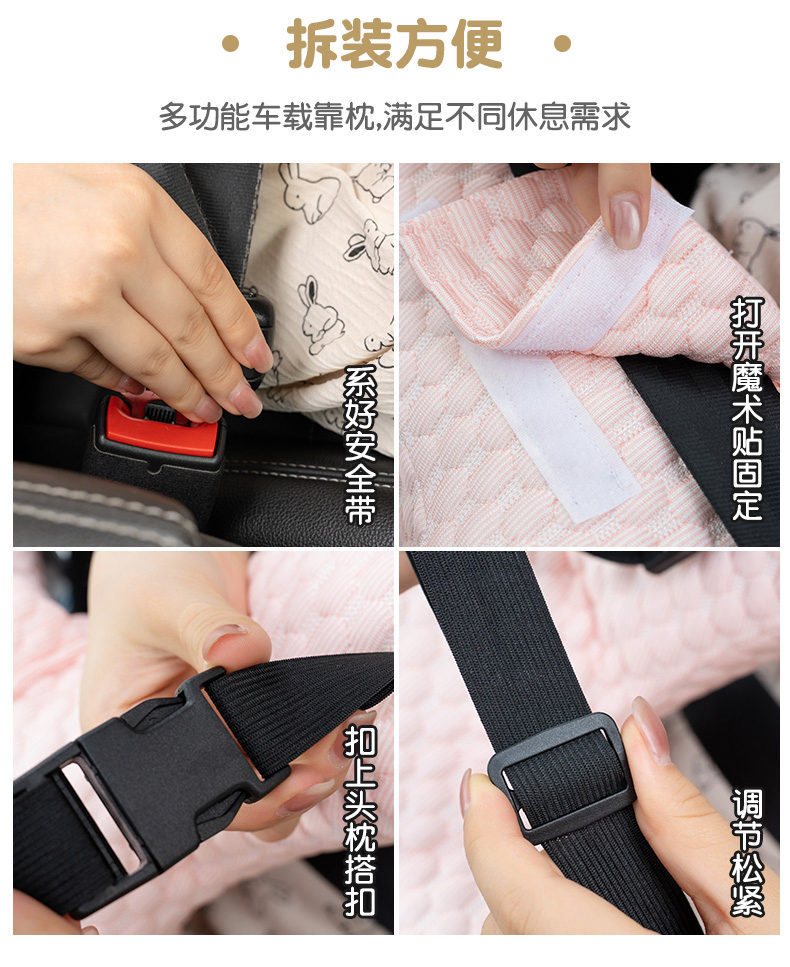 • 拆装方便 •

多功能车载靠枕,满足不同休息需求

系好安全带

打开魔术贴固定

扣上头枕搭扣

调节松紧