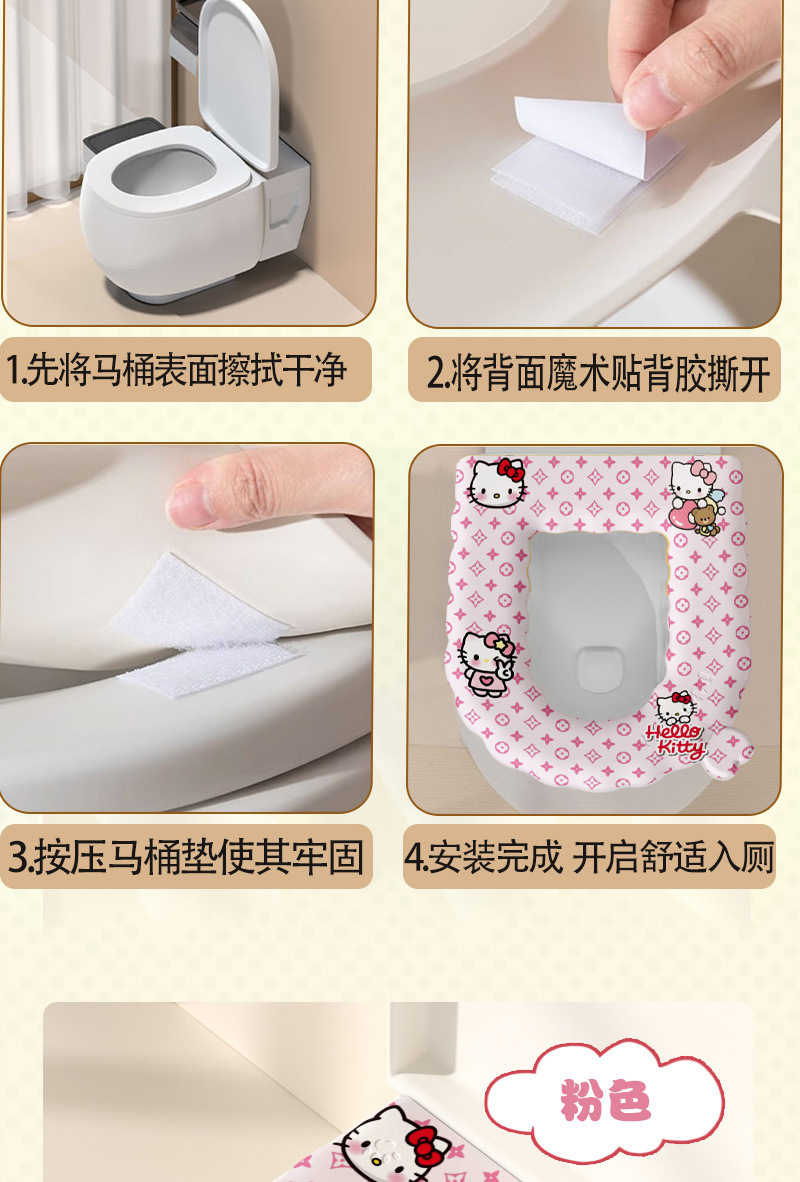 1.先将马桶表面擦拭干净

2.将背面魔术贴背胶撕开

Hello Kitty

3.按压马桶垫使其牢固

4.安装完成 开启舒适入厕

粉色