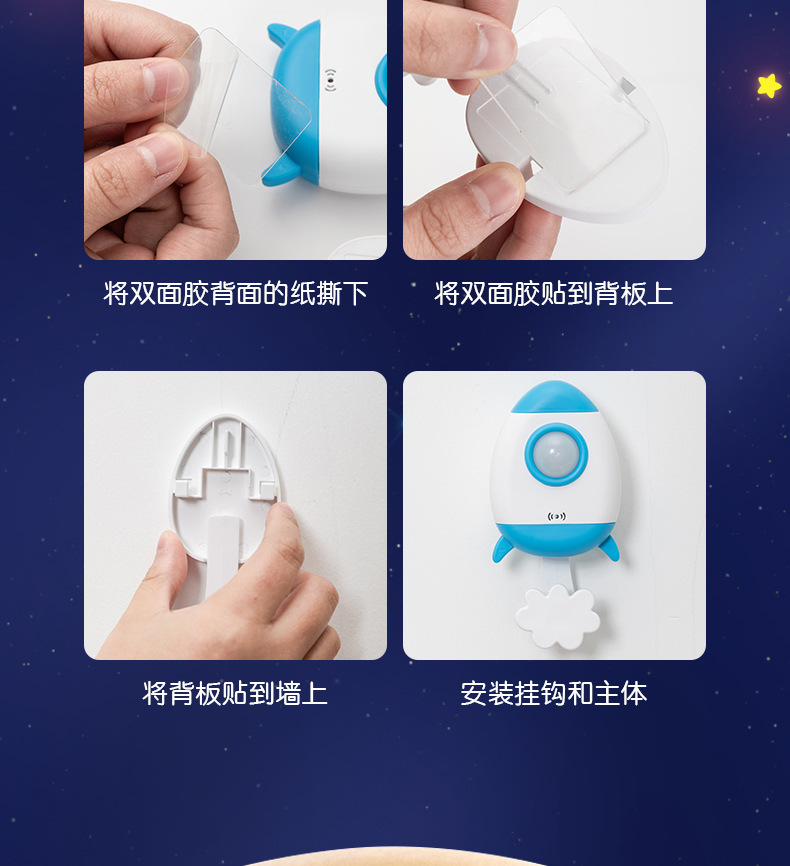 将双面胶背面的纸撕下

将双面胶贴到背板上

将背板贴到墙上

安装挂钩和主体