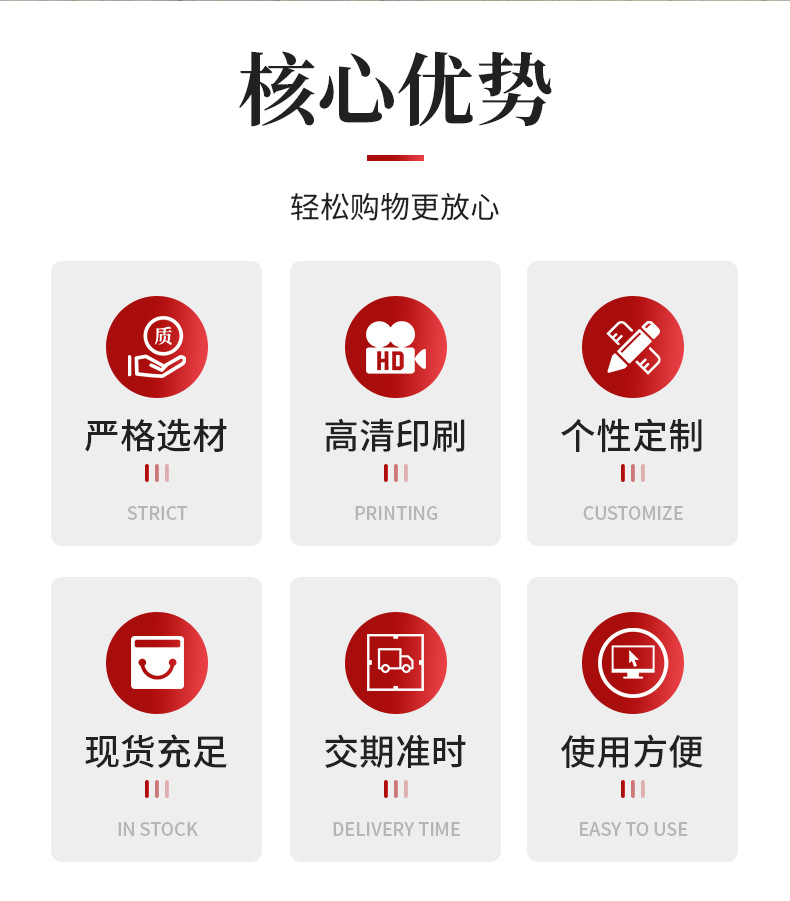 核心优势

轻松购物更放心

质

严格选材

STRICT

HD

高清印刷

PRINTING

个性定制

CUSTOMIZE

现货充足

IN STOCK

交期准时

DELIVERY TIME

使用方便

EASY TO USE