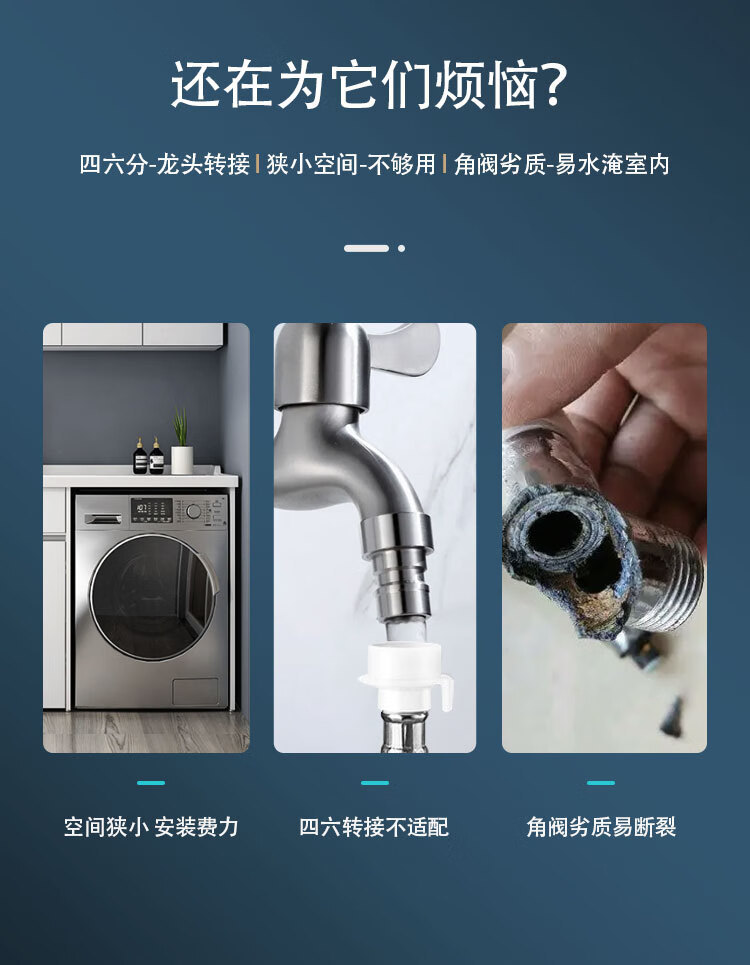 还在为它们烦恼?

四六分-龙头转接 | 狭小空间-不够用 | 角阀劣质-易水淹室内

空间狭小 安装费力

四六转接不适配

角阀劣质易断裂