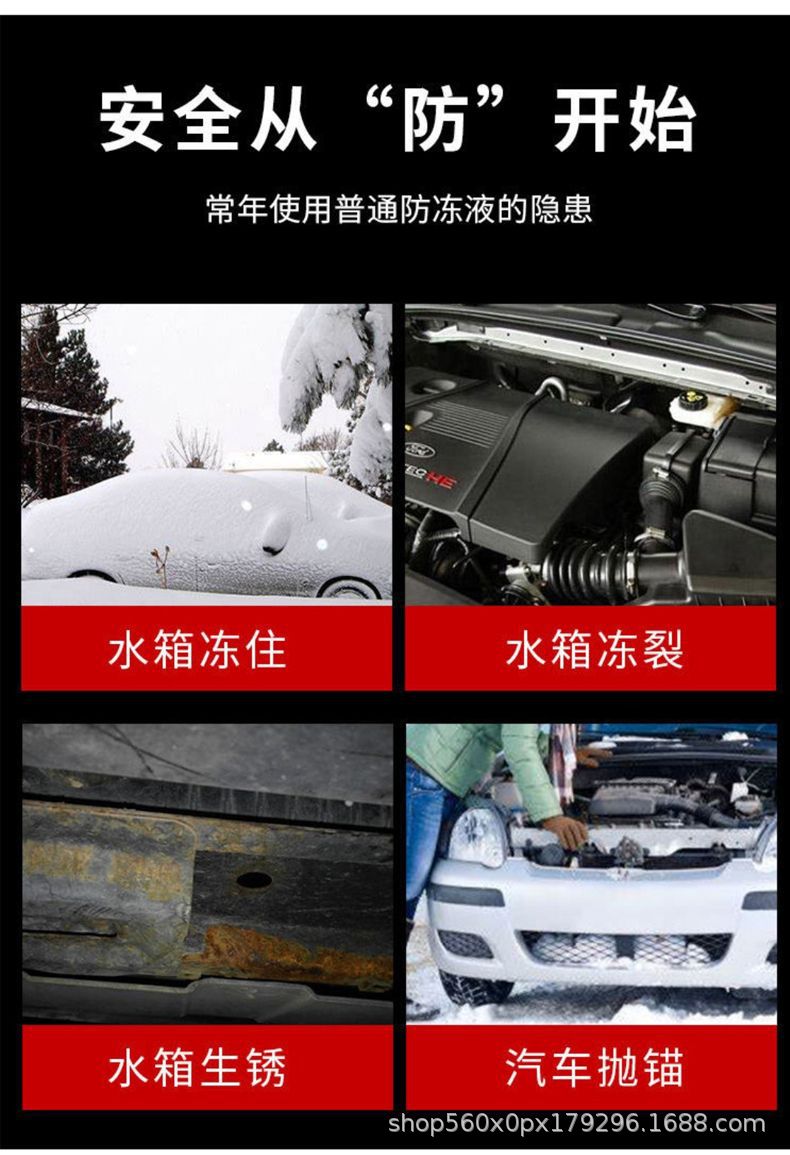 安全从“防”开始

常年使用普通防冻液的隐患

水箱冻住

水箱冻裂

水箱生锈

汽车抛锚

shop560x0px179296.1688.com