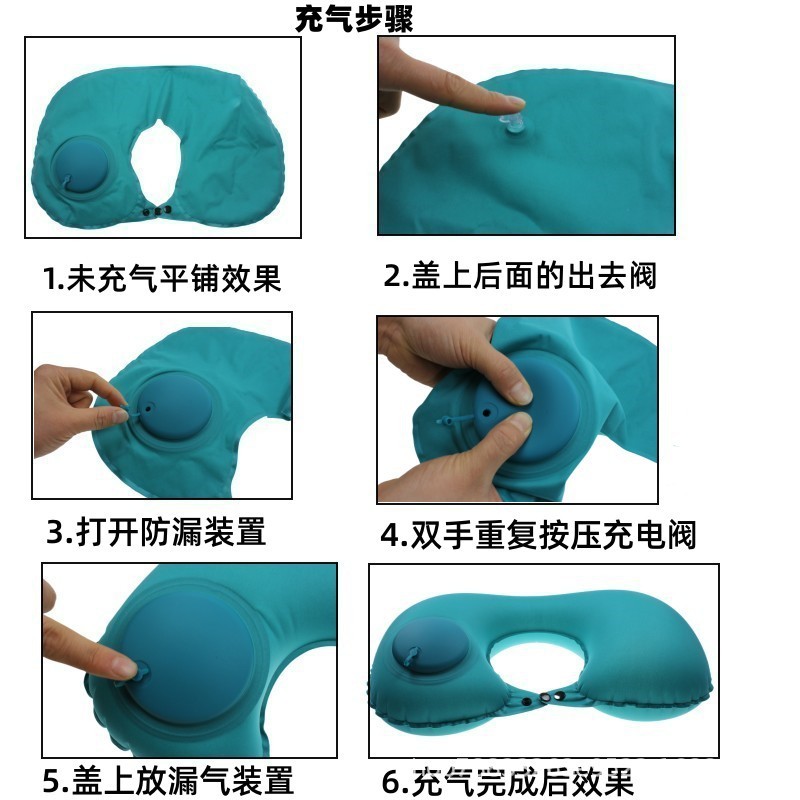 充气步骤

1.未充气平铺效果

2.盖上后面的出去阀

3.打开防漏装置

4.双手重复按压充电阀

5.盖上放漏气装置

6.充气完成后效果