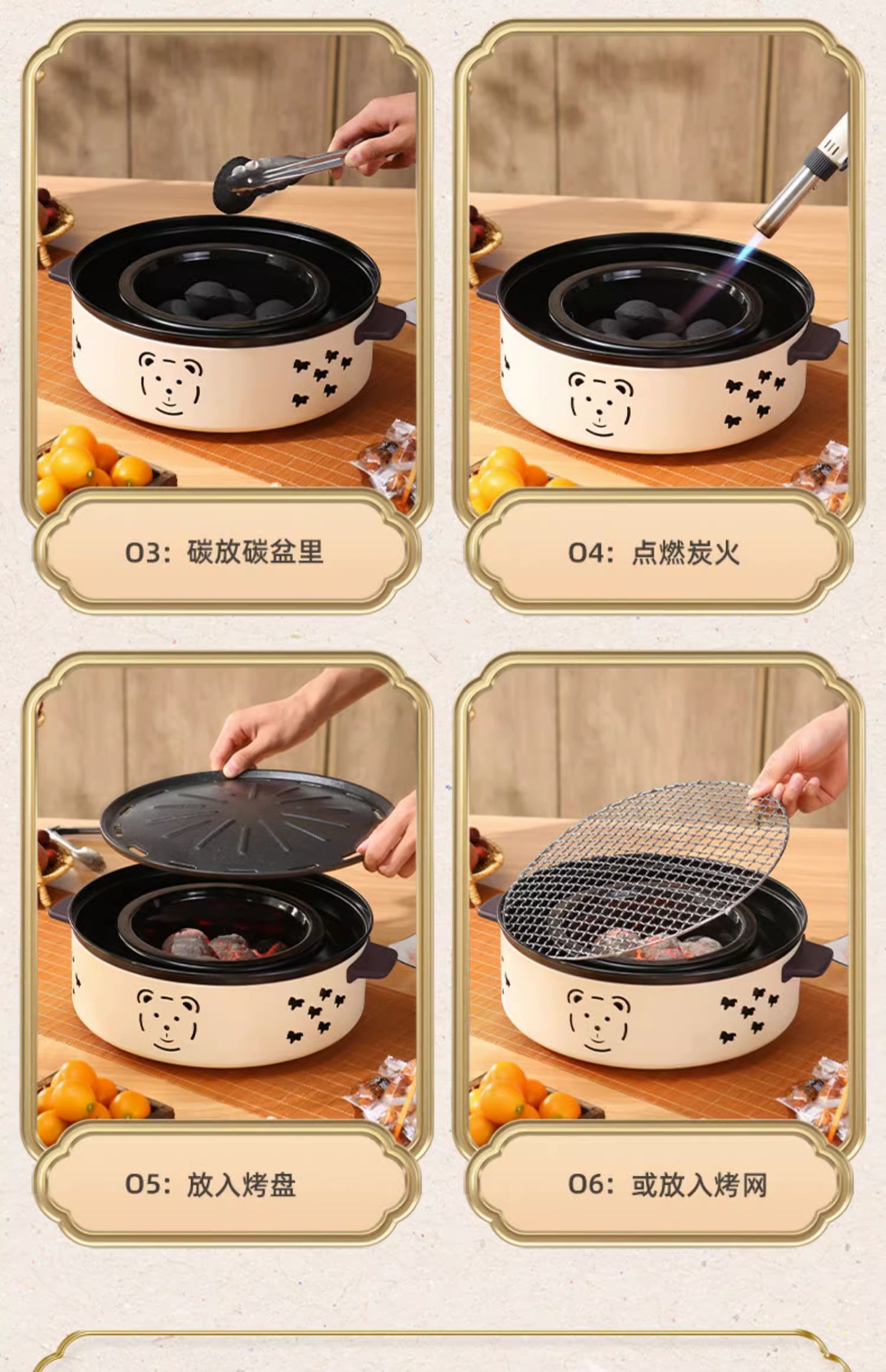 03：碳放碳盆里

04：点燃炭火

05：放入烤盘

06：或放入烤网