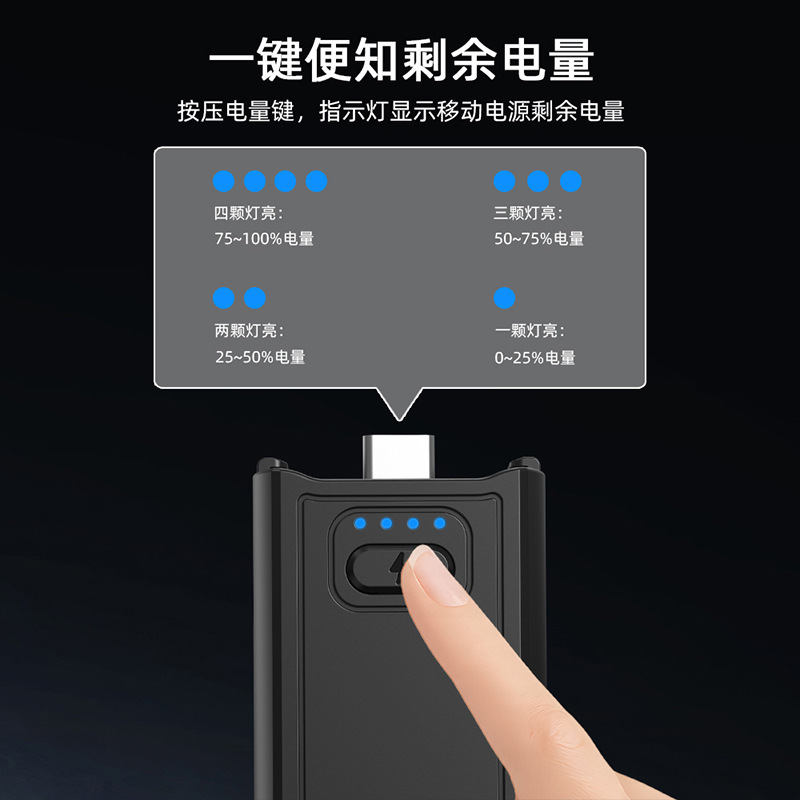 一键便知剩余电量

按压电量键，指示灯显示移动电源剩余电量

四颗灯亮：
75~100%电量

三颗灯亮：
50~75%电量

两颗灯亮：
25~50%电量

一颗灯亮：
0~25%电量