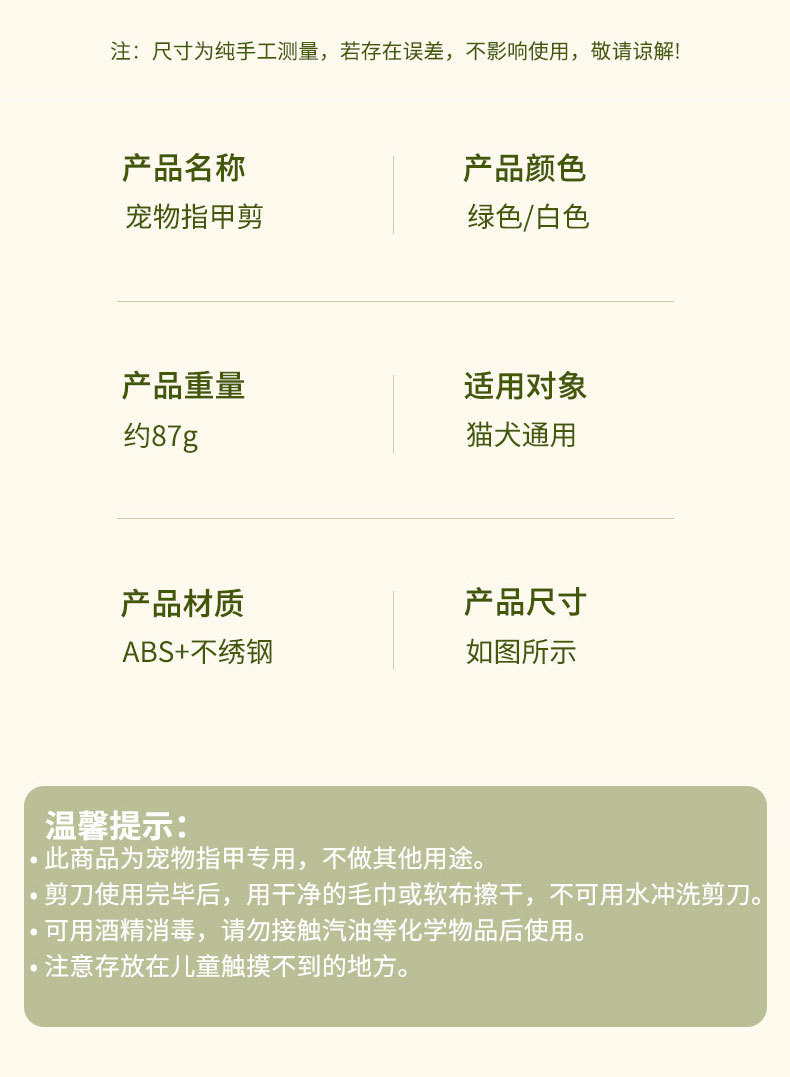 注：尺寸为纯手工测量，若存在误差，不影响使用，敬请谅解!

产品名称
宠物指甲剪

产品颜色
绿色/白色

产品重量
约87g

适用对象
猫犬通用

产品材质
ABS+不绣钢

产品尺寸
如图所示

温馨提示：
• 此商品为宠物指甲专用，不做其他用途。
• 剪刀使用完毕后，用干净的毛巾或软布擦干，不可用水冲洗剪刀。
• 可用酒精消毒，请勿接触汽油等化学物品后使用。
• 注意存放在儿童触摸不到的地方。