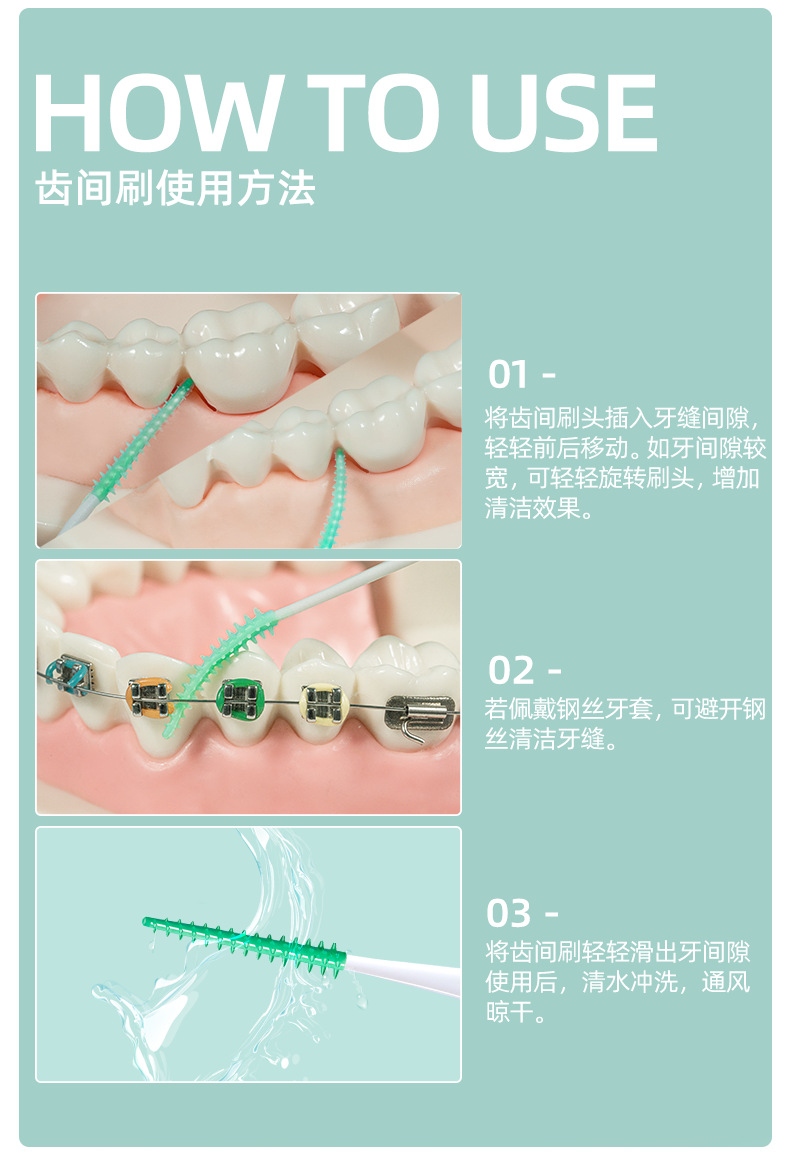 HOW TO USE
齿间刷使用方法

01 -
将齿间刷头插入牙缝间隙，轻轻前后移动。如牙间隙较宽，可轻轻旋转刷头，增加清洁效果。

02 -
若佩戴钢丝牙套，可避开钢丝清洁牙缝。

03 -
将齿间刷轻轻滑出牙间隙使用后，清水冲洗，通风晾干。