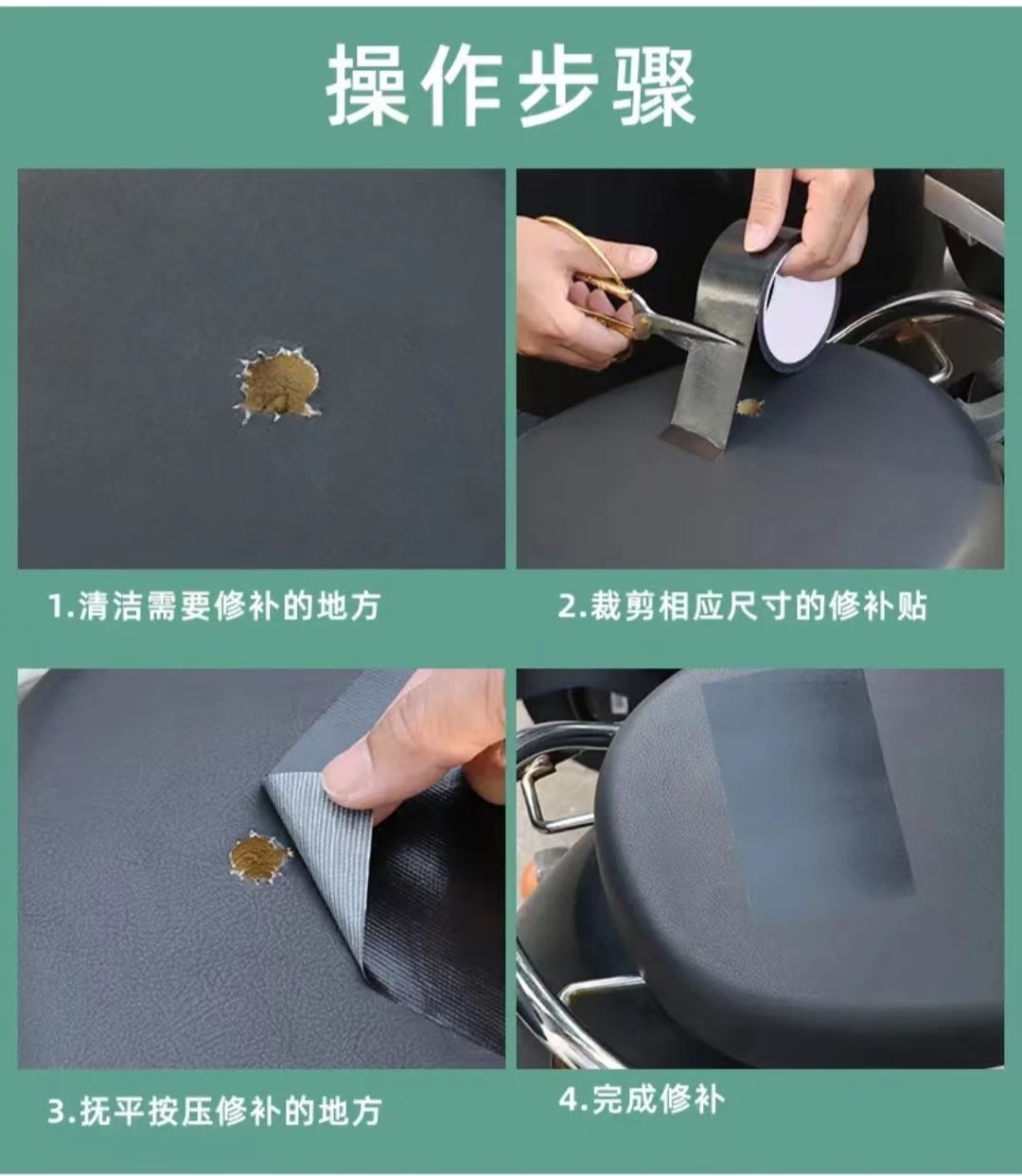 操作步骤

1.清洁需要修补的地方

2.裁剪相应尺寸的修补贴

3.抚平按压修补的地方

4.完成修补