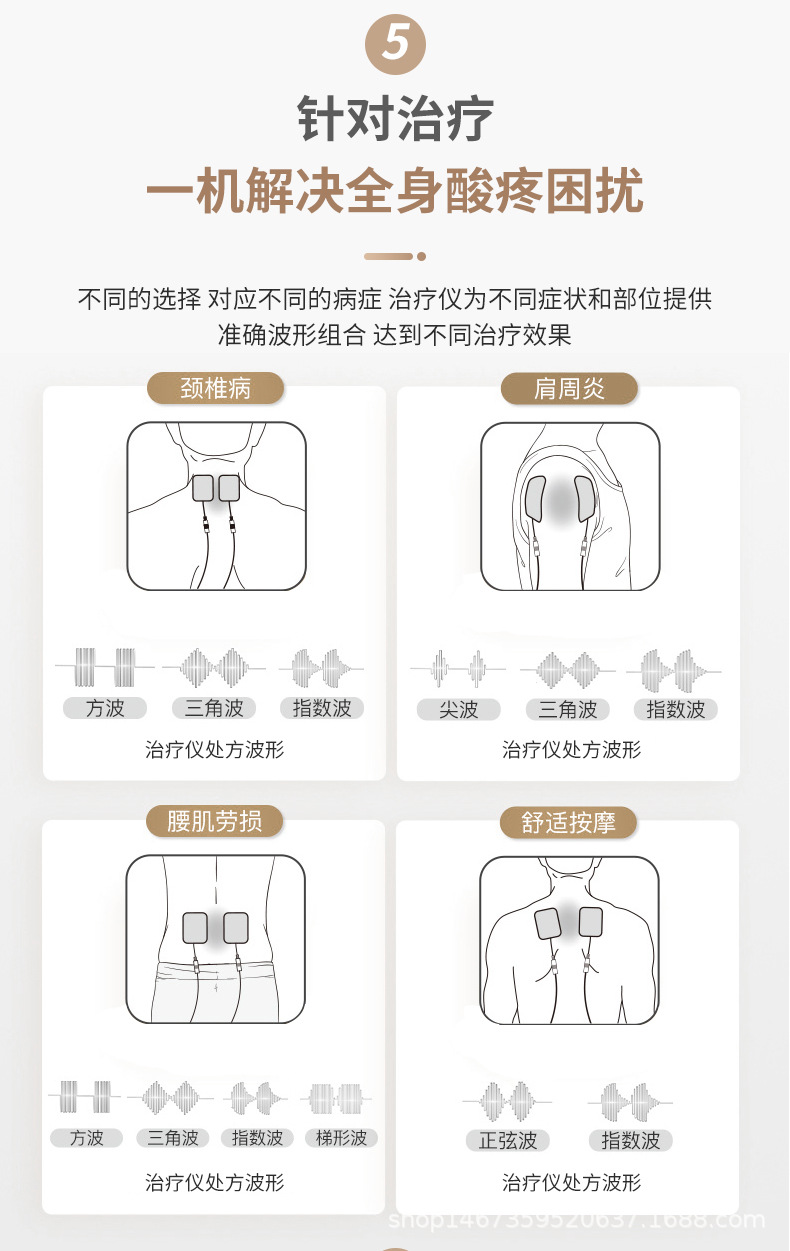 5

针对治疗

一机解决全身酸疼困扰

不同的选择 对应不同的病症 治疗仪为不同症状和部位提供准确波形组合 达到不同治疗效果

颈椎病

方波 三角波 指数波

治疗仪处方波形

肩周炎

尖波 三角波 指数波

治疗仪处方波形

腰肌劳损

方波 三角波 指数波 梯形波

治疗仪处方波形

舒适按摩

正弦波 指数波

治疗仪处方波形

shop1467359520637.1688.com