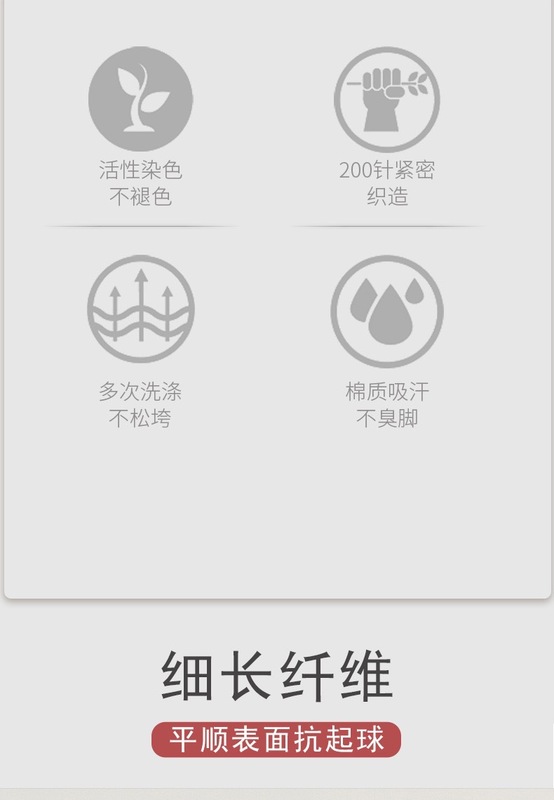 活性染色
不褪色

200针紧密
织造

多次洗涤
不松垮

棉质吸汗
不臭脚

细长纤维

平顺表面抗起球