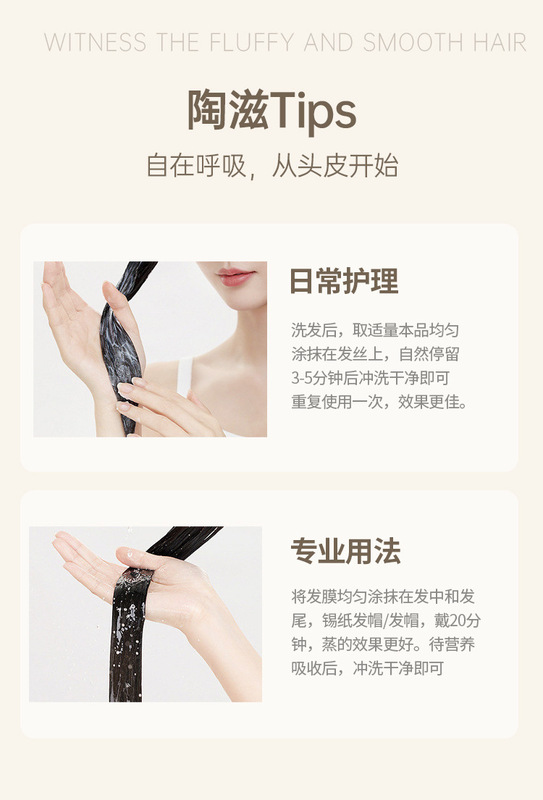 WITNESS THE FLUFFY AND SMOOTH HAIR

陶滋Tips

自在呼吸，从头皮开始

日常护理

洗发后，取适量本品均匀涂抹在发丝上，自然停留3-5分钟后冲洗干净即可重复使用一次，效果更佳。

专业用法

将发膜均匀涂抹在发中和发尾，锡纸发帽/发帽，戴20分钟，蒸的效果更好。待营养吸收后，冲洗干净即可