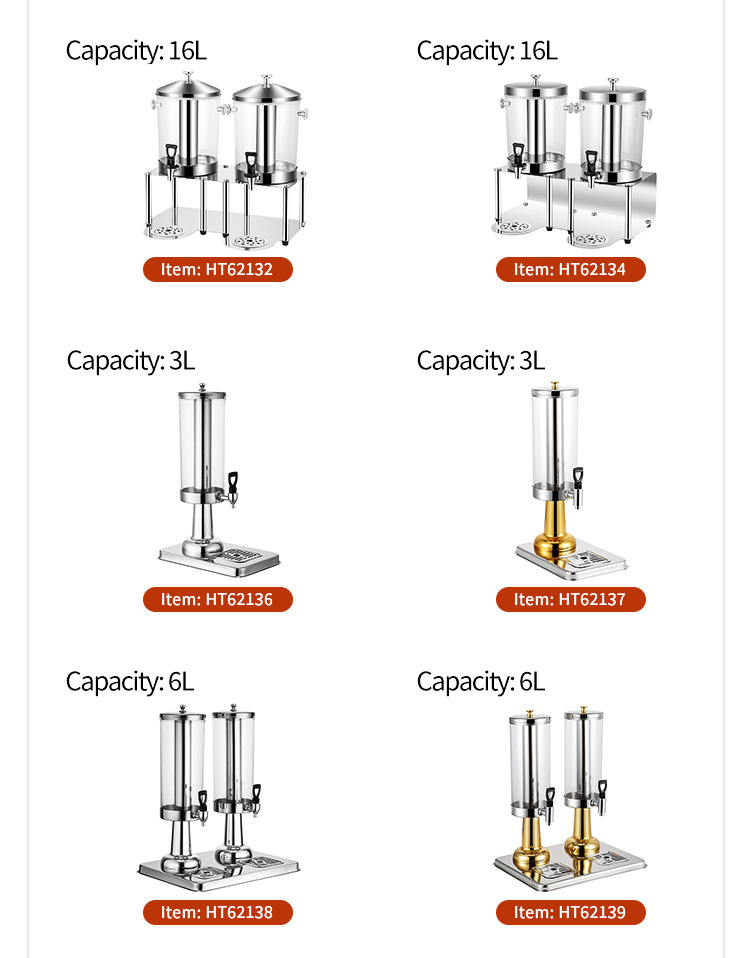 Capacity: 16L

Item: HT62132

Capacity: 16L

Item: HT62134

Capacity: 3L

Item: HT62136

Capacity: 3L

Item: HT62137

Capacity: 6L

Item: HT62138

Capacity: 6L

Item: HT62139