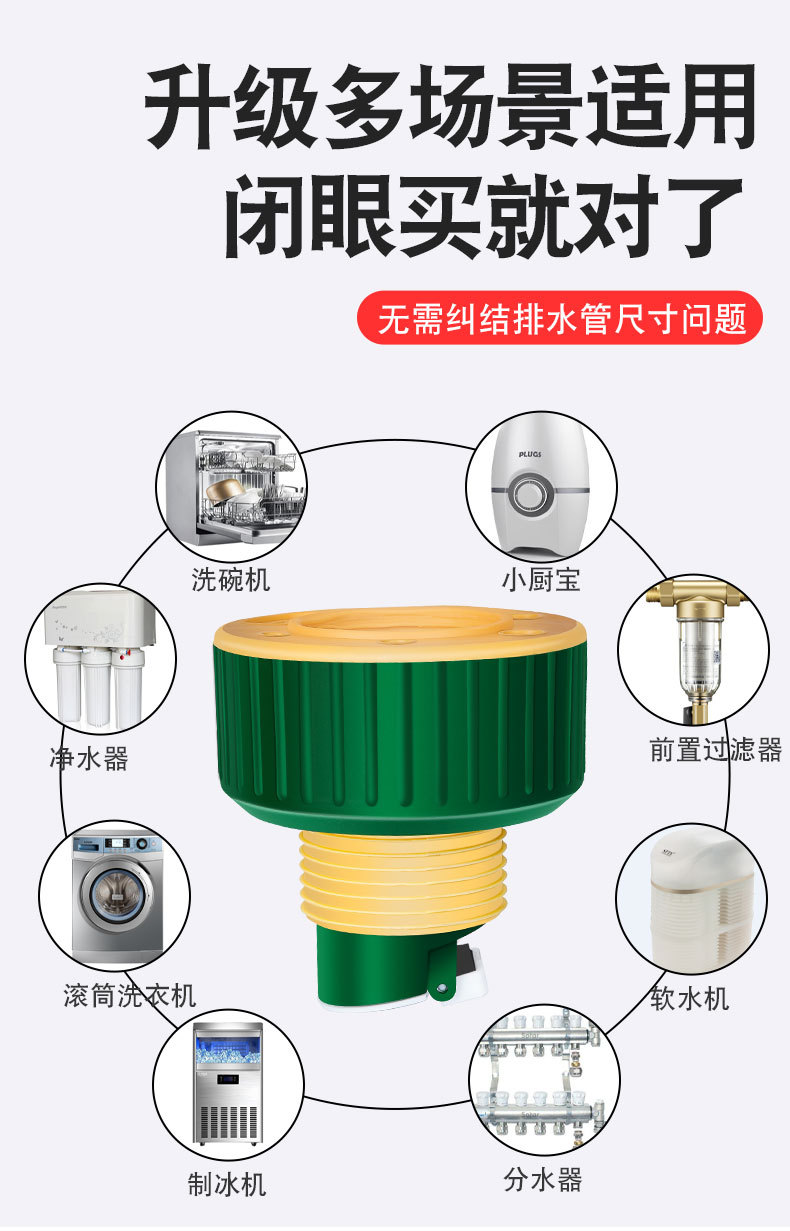 升级多场景适用
闭眼买就对了

无需纠结排水管尺寸问题

洗碗机

PLUGS

小厨宝

净水器

前置过滤器

滚筒洗衣机

软水机

制冰机

分水器