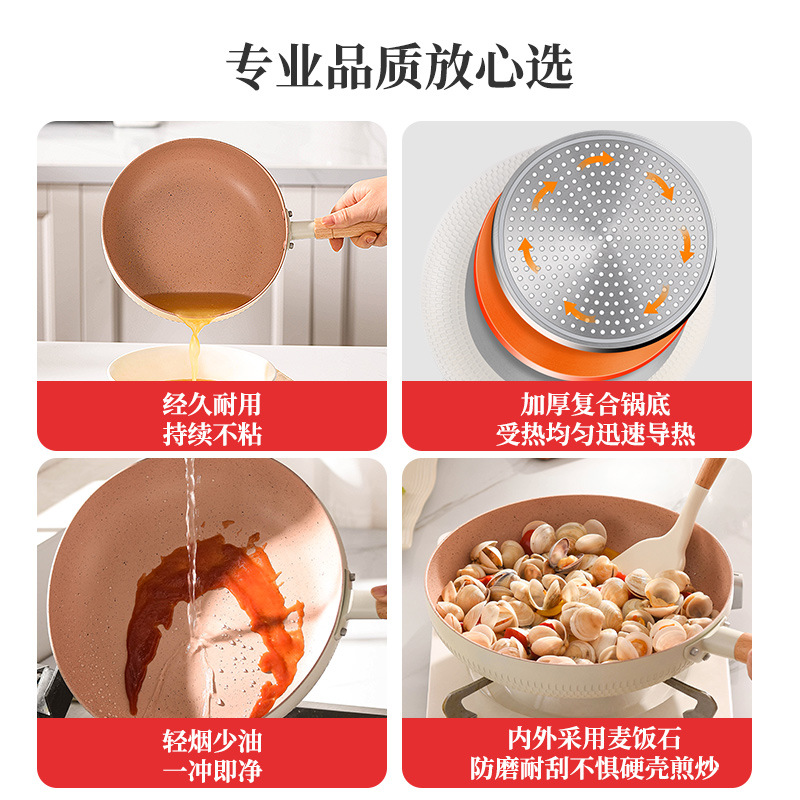 专业品质放心选

经久耐用
持续不粘

加厚复合锅底
受热均匀迅速导热

轻烟少油
一冲即净

内外采用麦饭石
防磨耐刮不惧硬壳煎炒