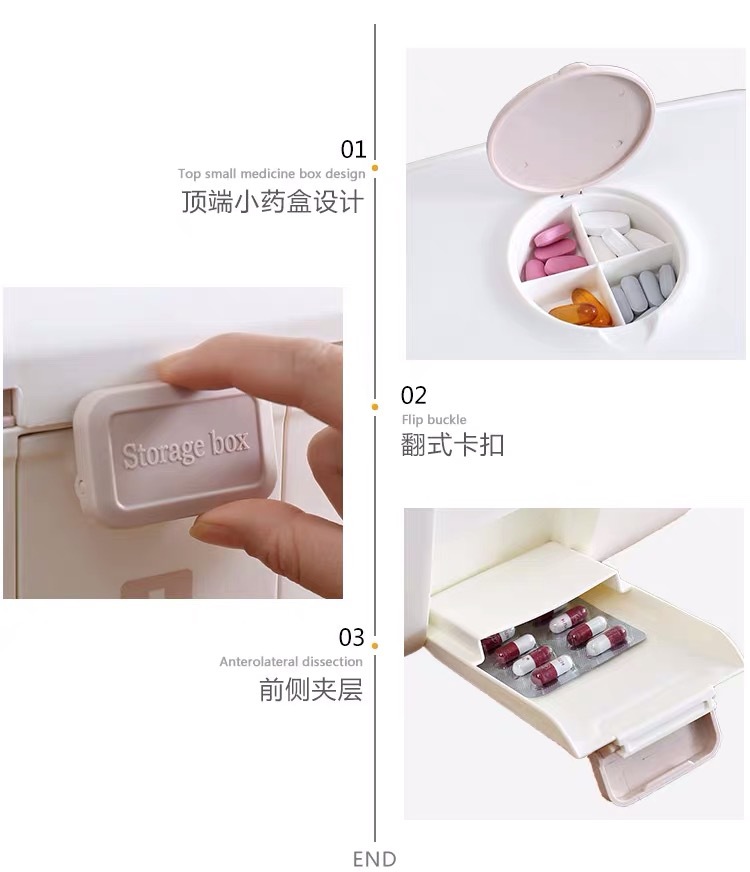 01
Top small medicine box design
顶端小药盒设计

Storage box

02
Flip buckle
翻式卡扣

03
Anterolateral dissection
前侧夹层

END