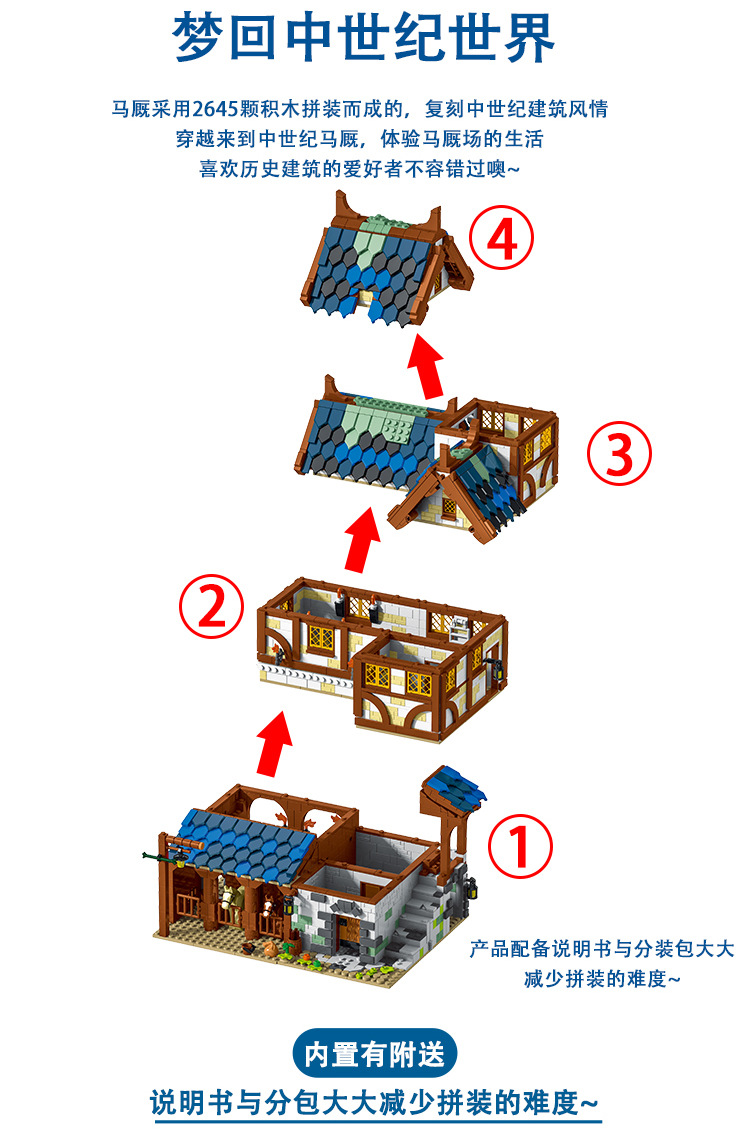 梦回中世纪世界

马厩采用2645颗积木拼装而成的，复刻中世纪建筑风情
穿越来到中世纪马厩，体验马厩场的生活
喜欢历史建筑的爱好者不容错过噢~

④

③

②

①

产品配备说明书与分装包大大减少拼装的难度~

内置有附送

说明书与分包大大减少拼装的难度~