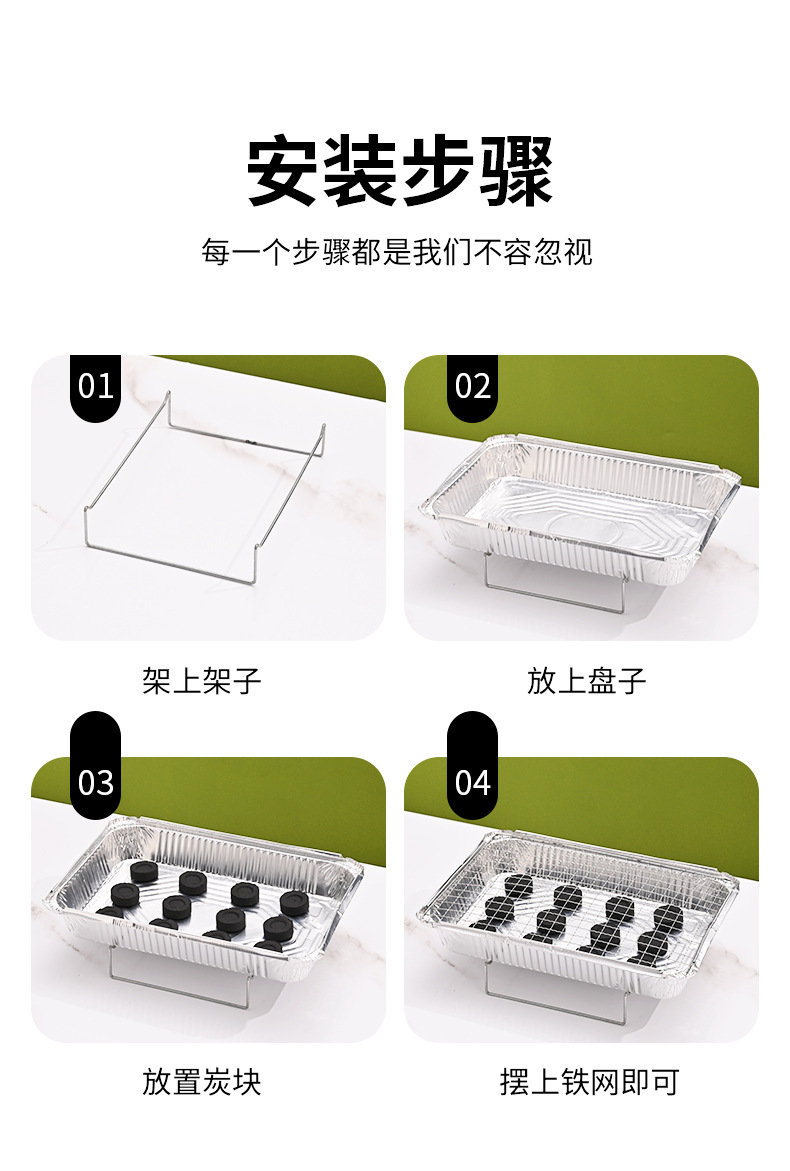 安装步骤

每一个步骤都是我们不容忽视

01

架上架子

02

放上盘子

03

放置炭块

04

摆上铁网即可