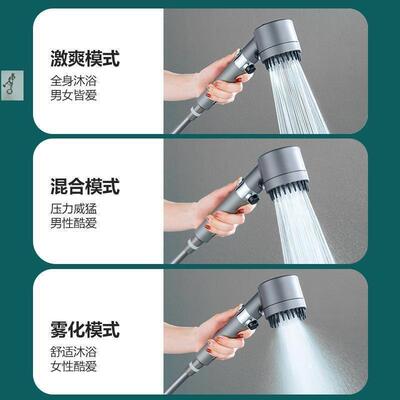 激爽模式
全身沐浴
男女皆爱

混合模式
压力威猛
男性酷爱

雾化模式
舒适沐浴
女性酷爱