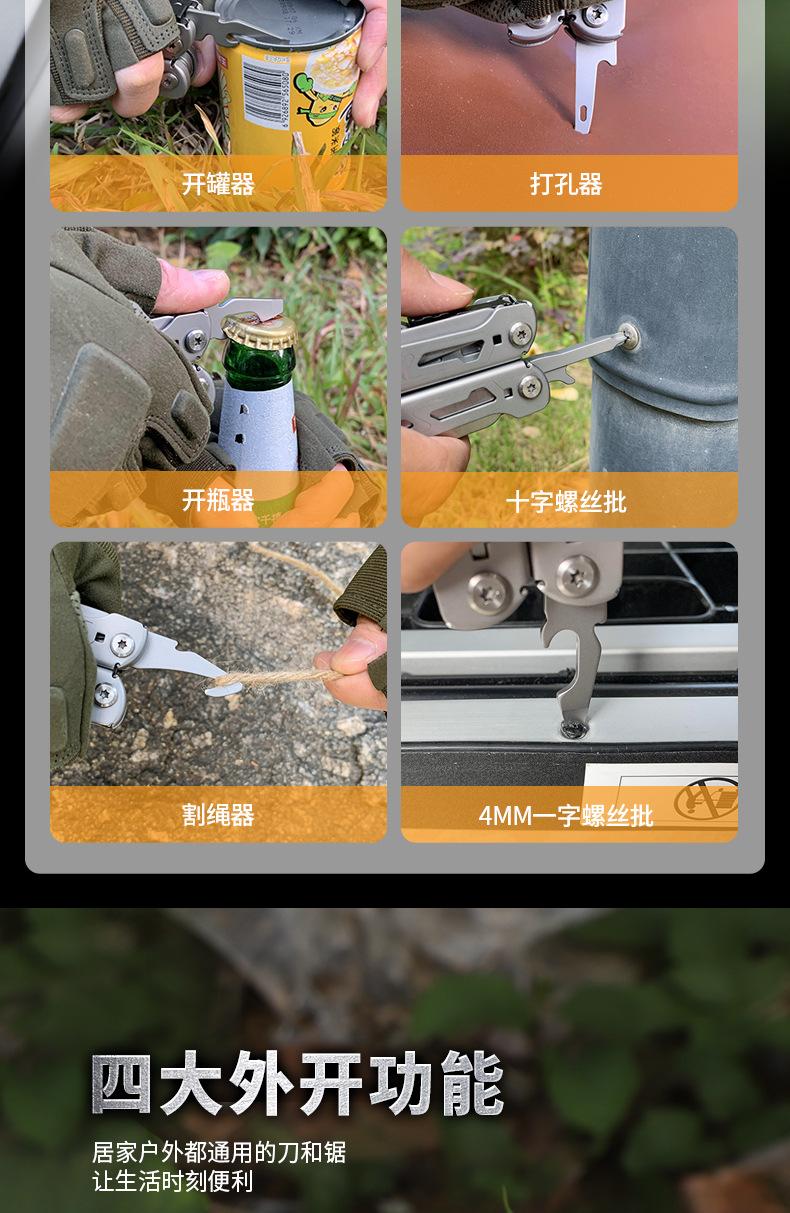 开罐器

打孔器

开瓶器

十字螺丝批

割绳器

4MM一字螺丝批

四大外开功能

居家户外都通用的刀和锯
让生活时刻便利