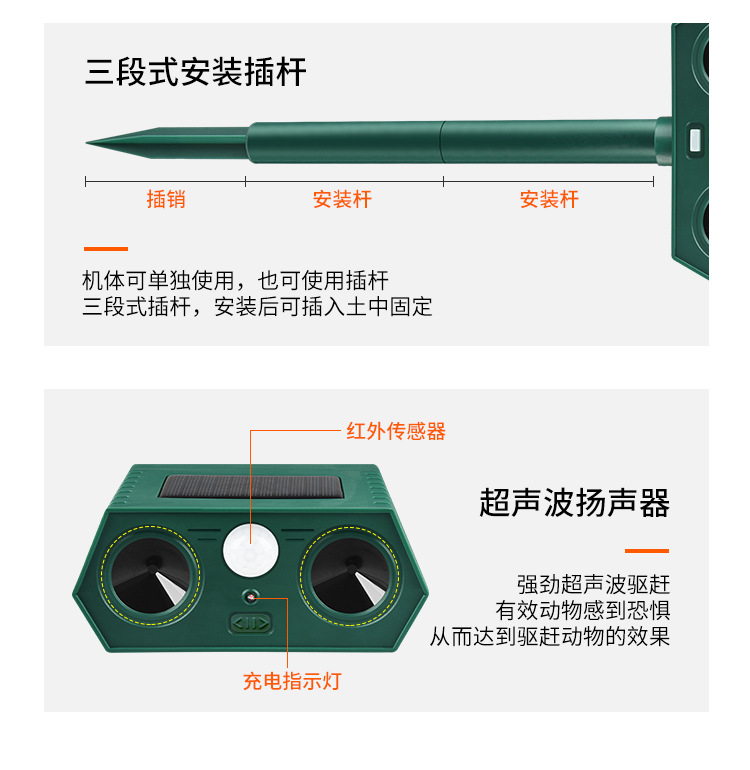 三段式安装插杆

插销

安装杆

安装杆

机体可单独使用，也可使用插杆
三段式插杆，安装后可插入土中固定

红外传感器

超声波扬声器

强劲超声波驱赶
有效动物感到恐惧
从而达到驱赶动物的效果

充电指示灯