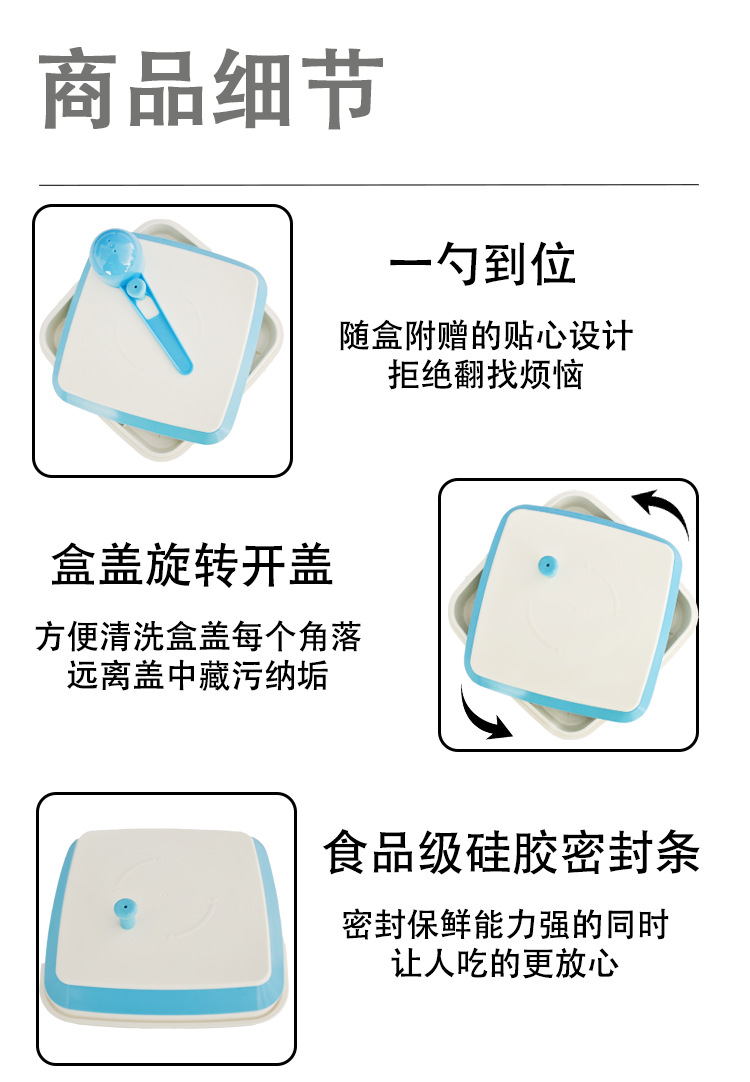 商品细节

一勺到位

随盒附赠的贴心设计
拒绝翻找烦恼

盒盖旋转开盖

方便清洗盒盖每个角落
远离盖中藏污纳垢

食品级硅胶密封条

密封保鲜能力强的同时
让人吃的更放心