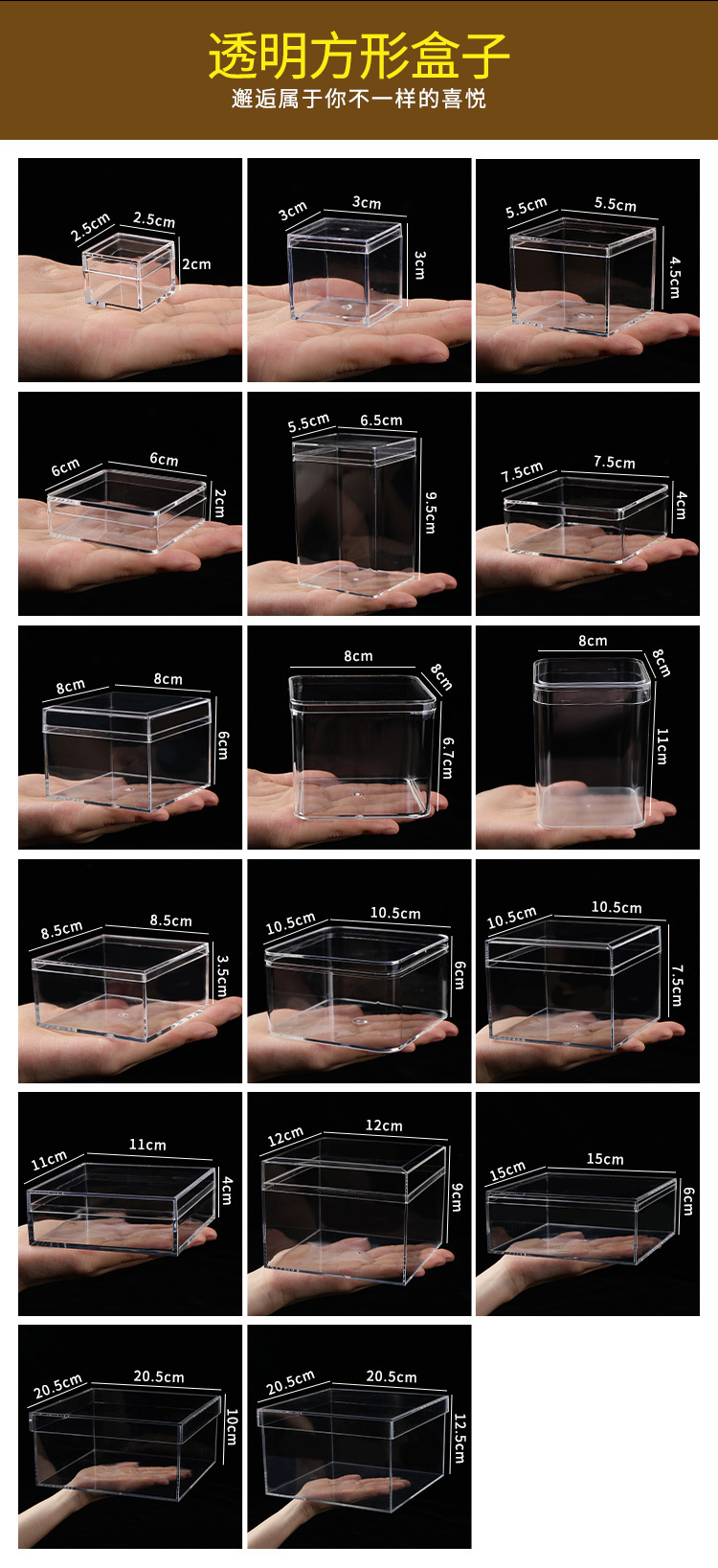 透明方形盒子
邂逅属于你不一样的喜悦

2.5cm 2.5cm 2cm

3cm 3cm 3cm

5.5cm 5.5cm 4.5cm

6cm 6cm 2cm

5.5cm 6.5cm 9.5cm

7.5cm 7.5cm 4cm

8cm 8cm 6cm

8cm 8cm 6.7cm

8cm 8cm 11cm

8.5cm 8.5cm 3.5cm

10.5cm 10.5cm 6cm

10.5cm 10.5cm 7.5cm

11cm 11cm 4cm

12cm 12cm 9cm

15cm 15cm 6cm

20.5cm 20.5cm 10cm

20.5cm 20.5cm 12.5cm