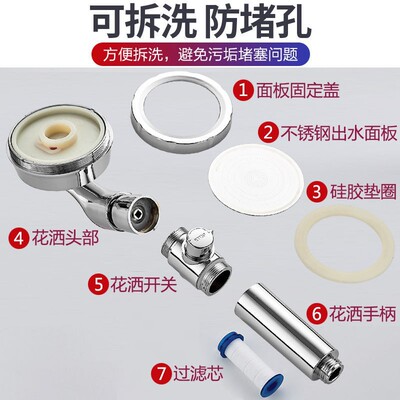 可拆洗 防堵孔

方便拆洗，避免污垢堵塞问题

1 面板固定盖

2 不锈钢出水面板

3 硅胶垫圈

4 花洒头部

STOP

5 花洒开关

6 花洒手柄

7 过滤芯