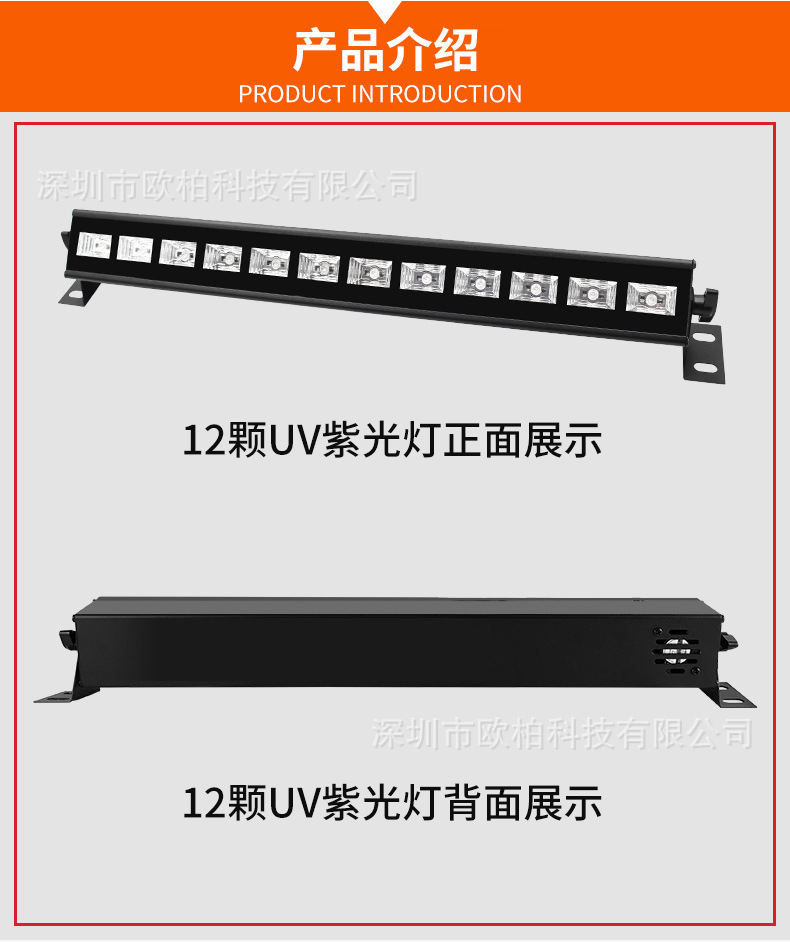 产品介绍
PRODUCT INTRODUCTION

深圳市欧柏科技有限公司

12颗UV紫光灯正面展示

深圳市欧柏科技有限公司

12颗UV紫光灯背面展示