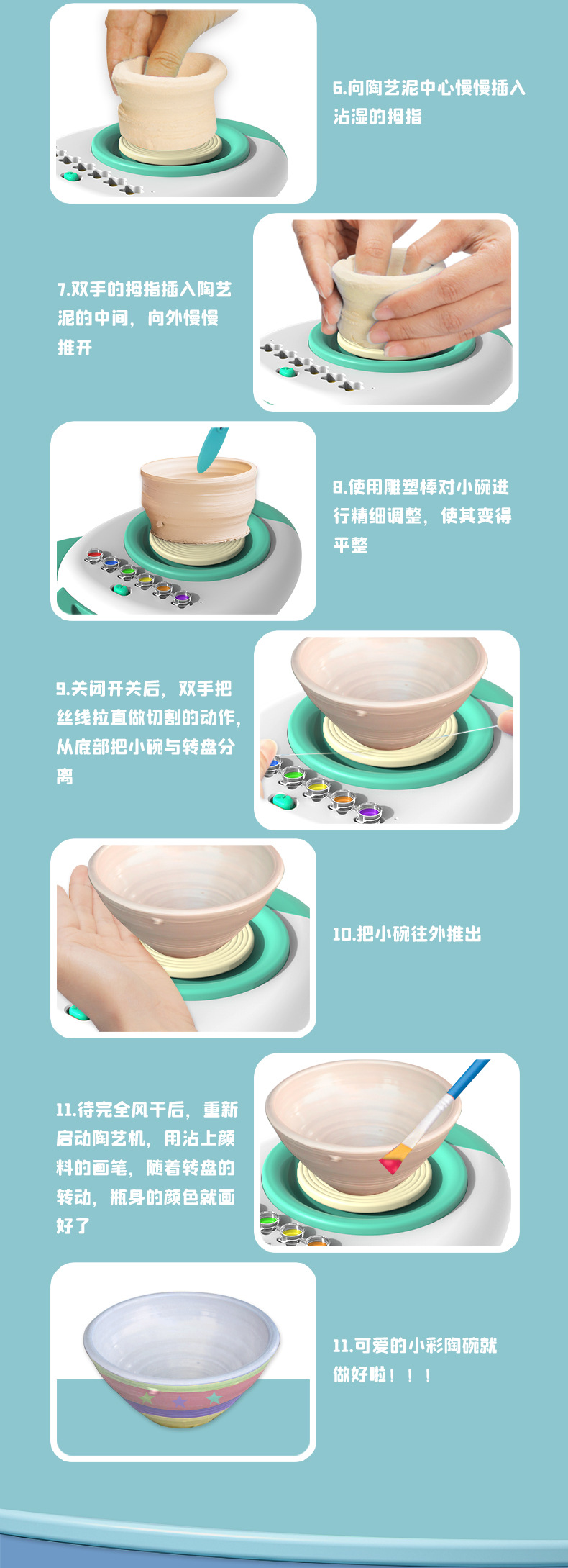 6.向陶艺泥中心慢慢插入沾湿的拇指

7.双手的拇指插入陶艺泥的中间，向外慢慢推开

8.使用雕塑棒对小碗进行精细调整，使其变得平整

9.关闭开关后，双手把丝线拉直做切割的动作，从底部把小碗与转盘分离

10.把小碗往外推出

11.待完全风干后，重新启动陶艺机，用沾上颜料的画笔，随着转盘的转动，瓶身的颜色就画好了

11.可爱的小彩陶碗就做好啦！！！