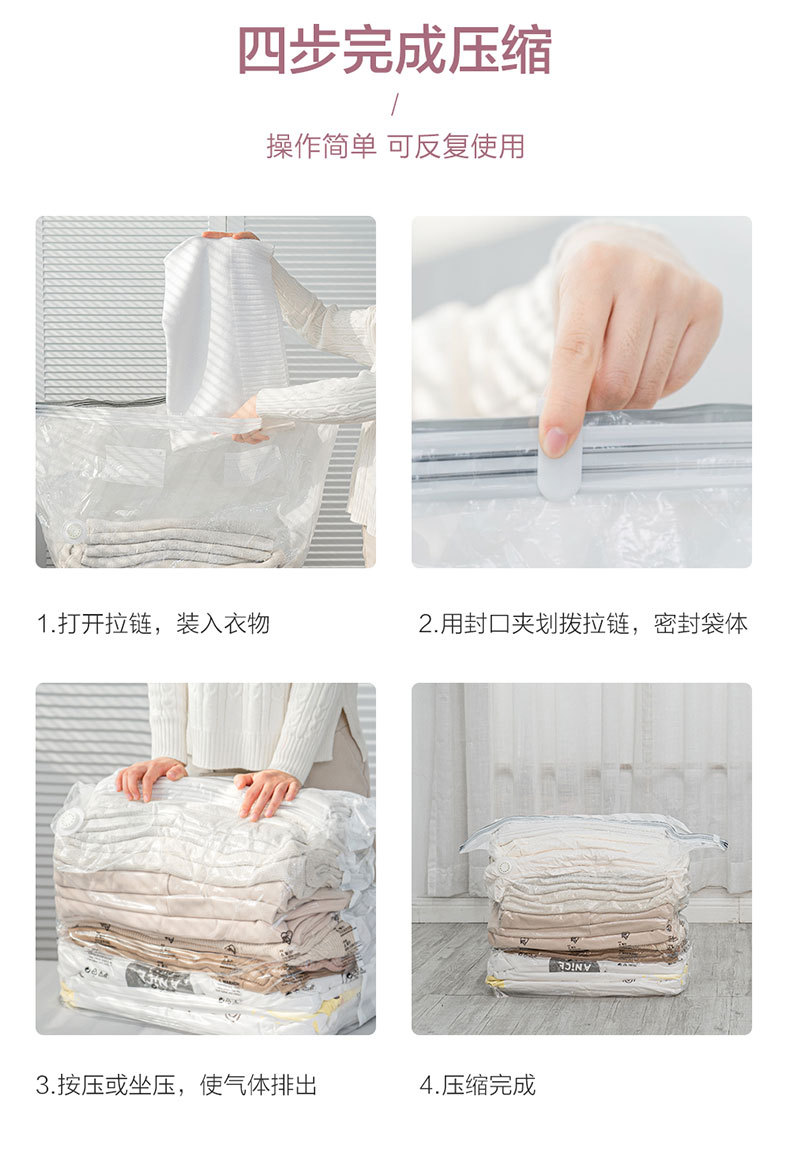 四步完成压缩

/

操作简单 可反复使用

1.打开拉链，装入衣物

2.用封口夹划拨拉链，密封袋体

3.按压或坐压，使气体排出

4.压缩完成