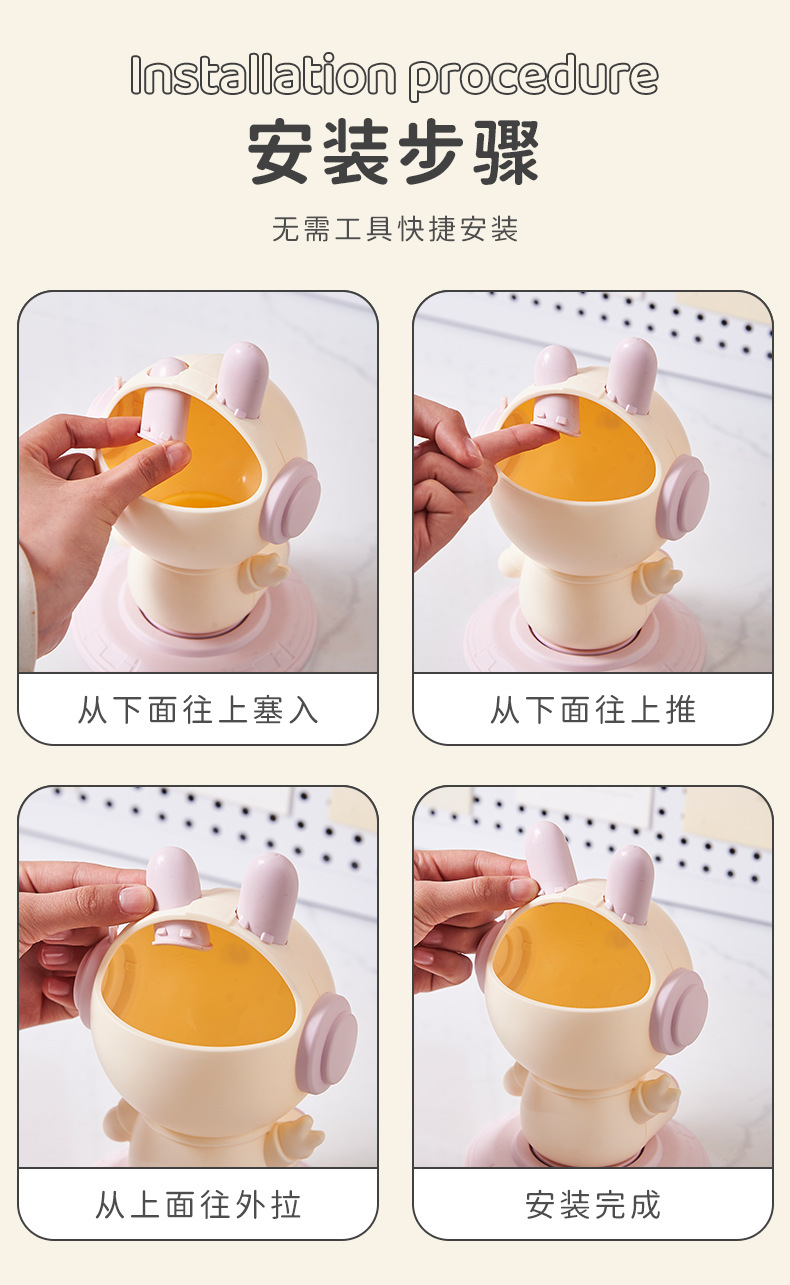 Installation procedure
安装步骤
无需工具快捷安装

从下面往上塞入

从下面往上推

从上面往外拉

安装完成