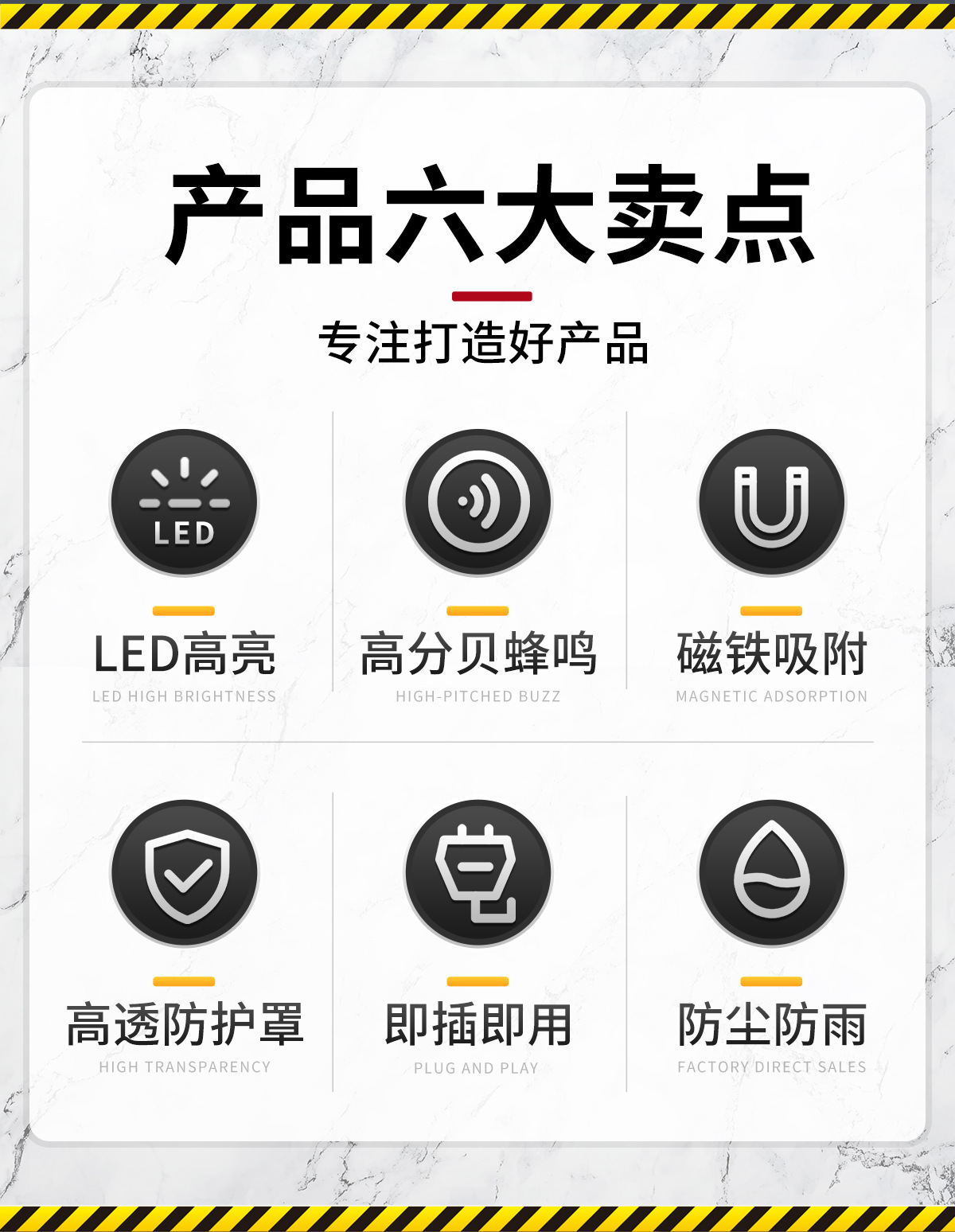 产品六大卖点

专注打造好产品

LED

LED高亮
LED HIGH BRIGHTNESS

高分贝蜂鸣
HIGH-PITCHED BUZZ

磁铁吸附
MAGNETIC ADSORPTION

高透防护罩
HIGH TRANSPARENCY

即插即用
PLUG AND PLAY

防尘防雨
FACTORY DIRECT SALES