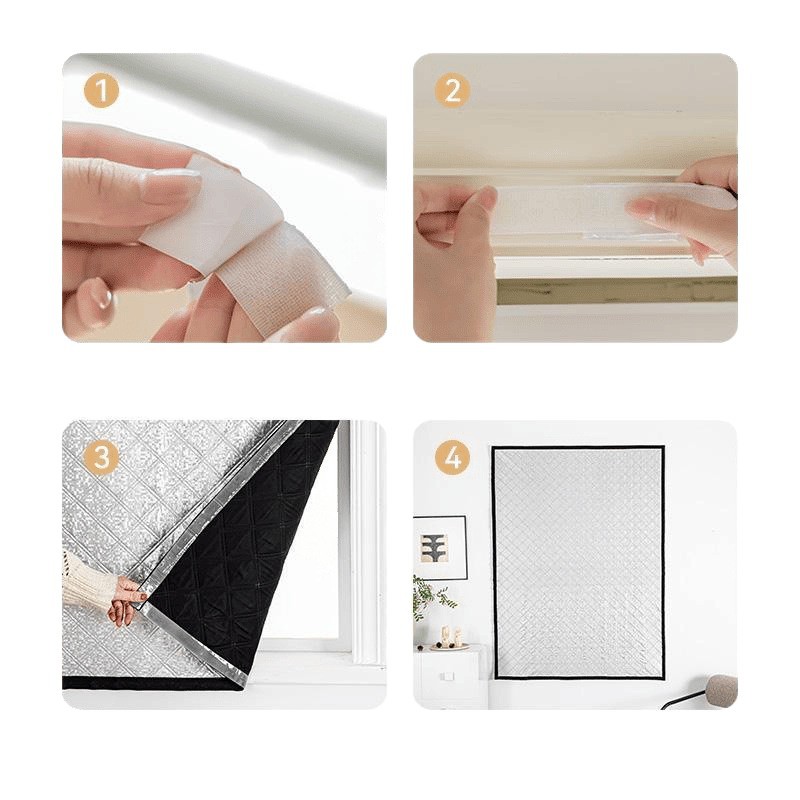 1
2
3
4