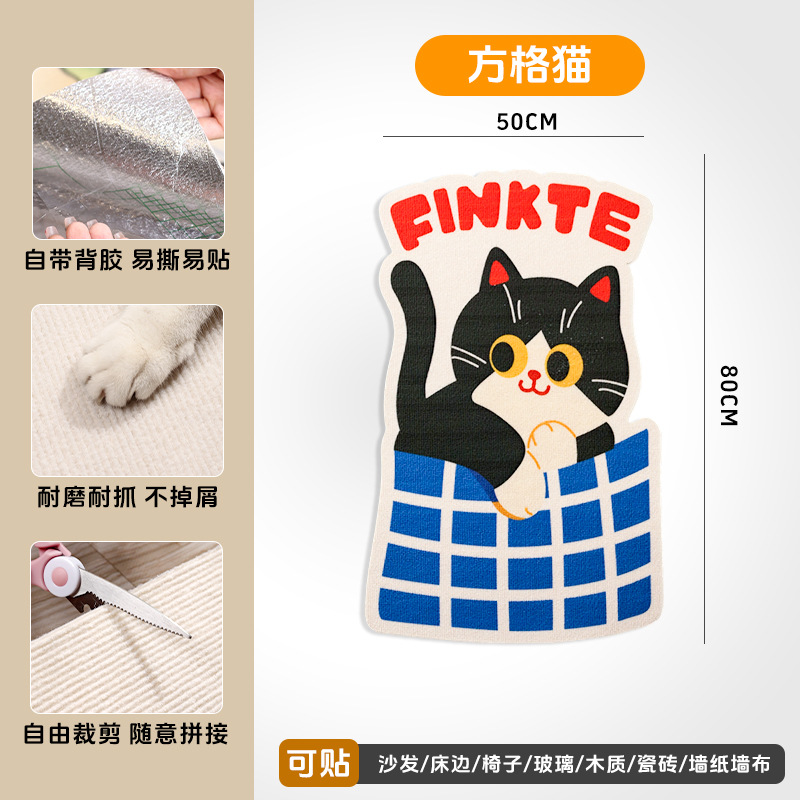 自带背胶 易撕易贴

耐磨耐抓 不掉屑

自由裁剪 随意拼接

方格猫

50CM

FINKTE

80CM

可贴 沙发/床边/椅子/玻璃/木质/瓷砖/墙纸墙布