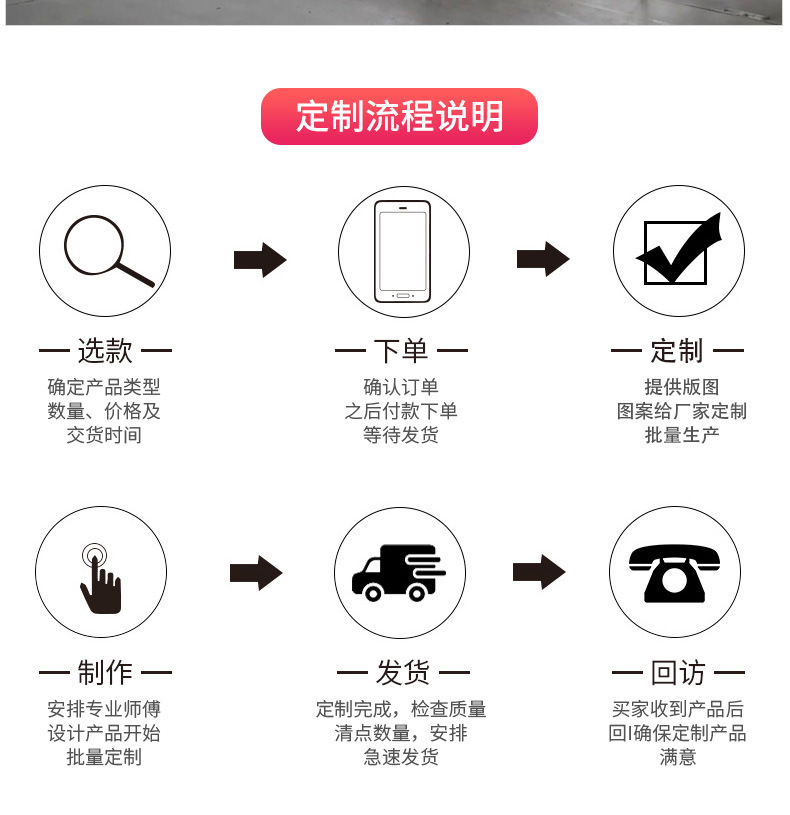 定制流程说明

— 选款 —
确定产品类型
数量、价格及
交货时间

— 下单 —
确认订单
之后付款下单
等待发货

— 定制 —
提供版图
图案给厂家定制
批量生产

— 制作 —
安排专业师傅
设计产品开始
批量定制

— 发货 —
定制完成，检查质量
清点数量，安排
急速发货

— 回访 —
买家收到产品后
回I确保定制产品
满意