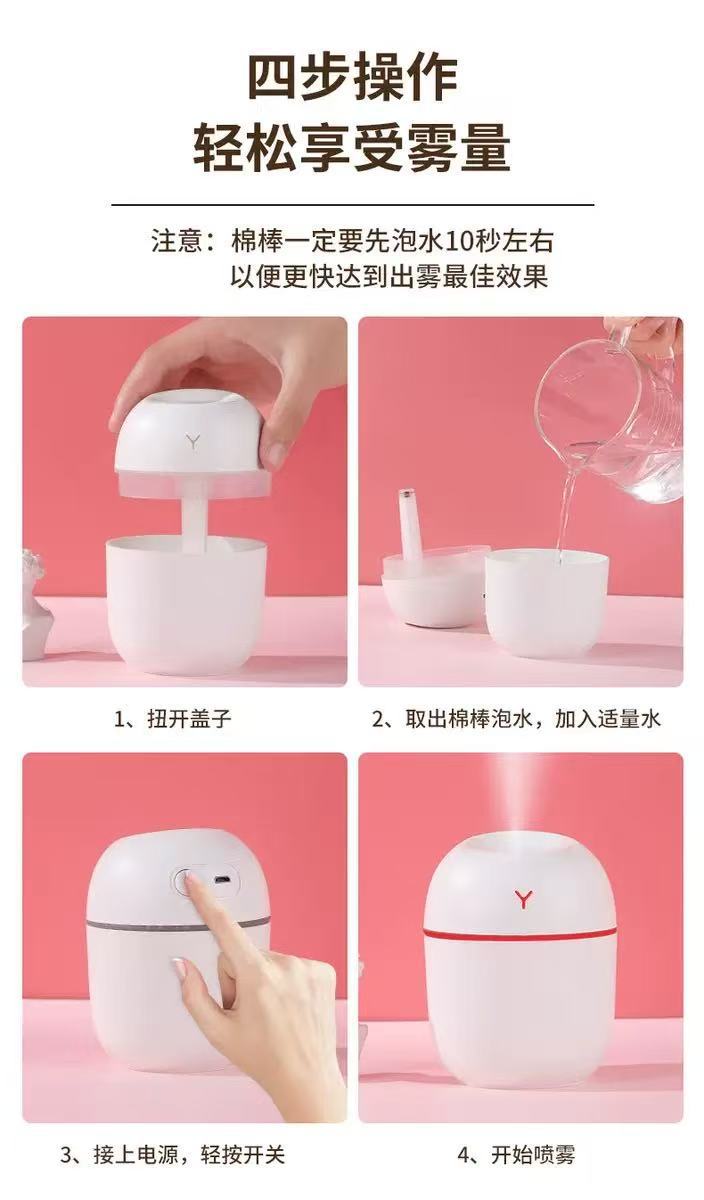 四步操作
轻松享受雾量

注意：棉棒一定要先泡水10秒左右
以便更快达到出雾最佳效果

Y

1、扭开盖子

2、取出棉棒泡水，加入适量水

3、接上电源，轻按开关

Y

4、开始喷雾