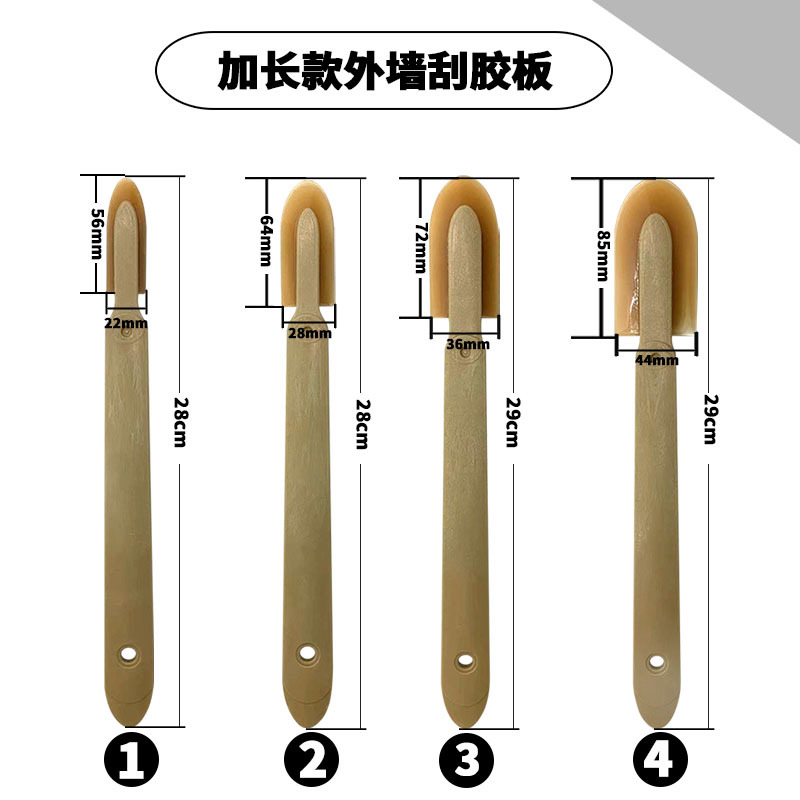 加长款外墙刮胶板

56mm
22mm
28cm
①

64mm
28mm
28cm
②

72mm
36mm
29cm
③

85mm
44mm
29cm
④