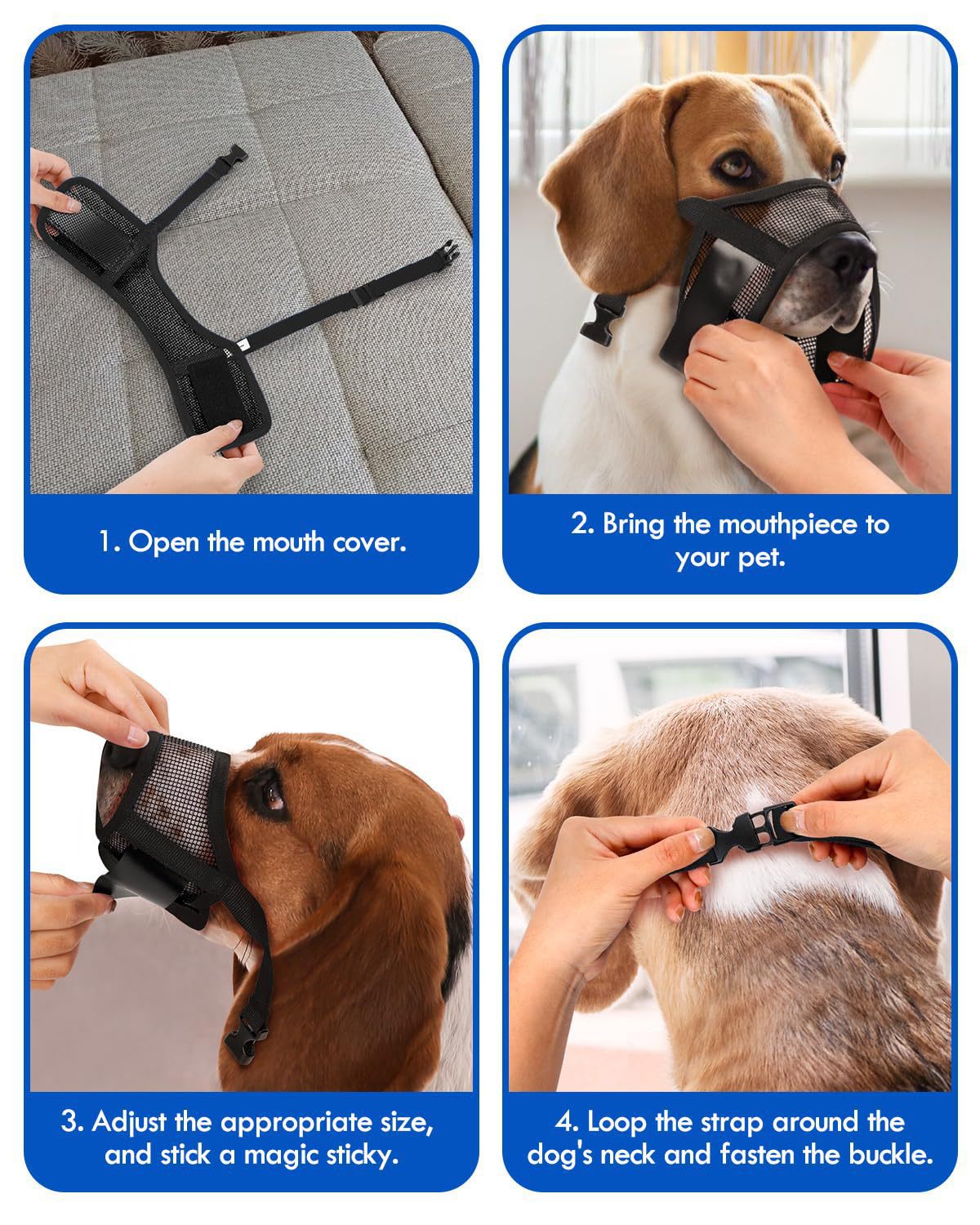 1. Open the mouth cover.

2. Bring the mouthpiece to your pet.

3. Adjust the appropriate size, and stick a magic sticky.

4. Loop the strap around the dog's neck and fasten the buckle.